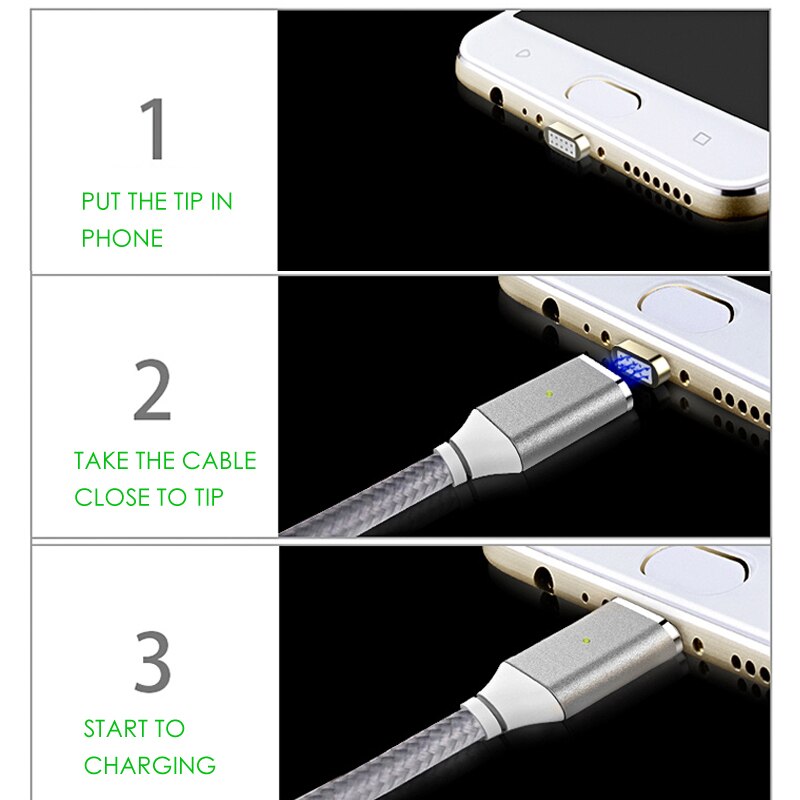 1

PUT THE TIP IN PHONE

2

TAKE THE CABLE CLOSE TO TIP

3

START TO CHARGING