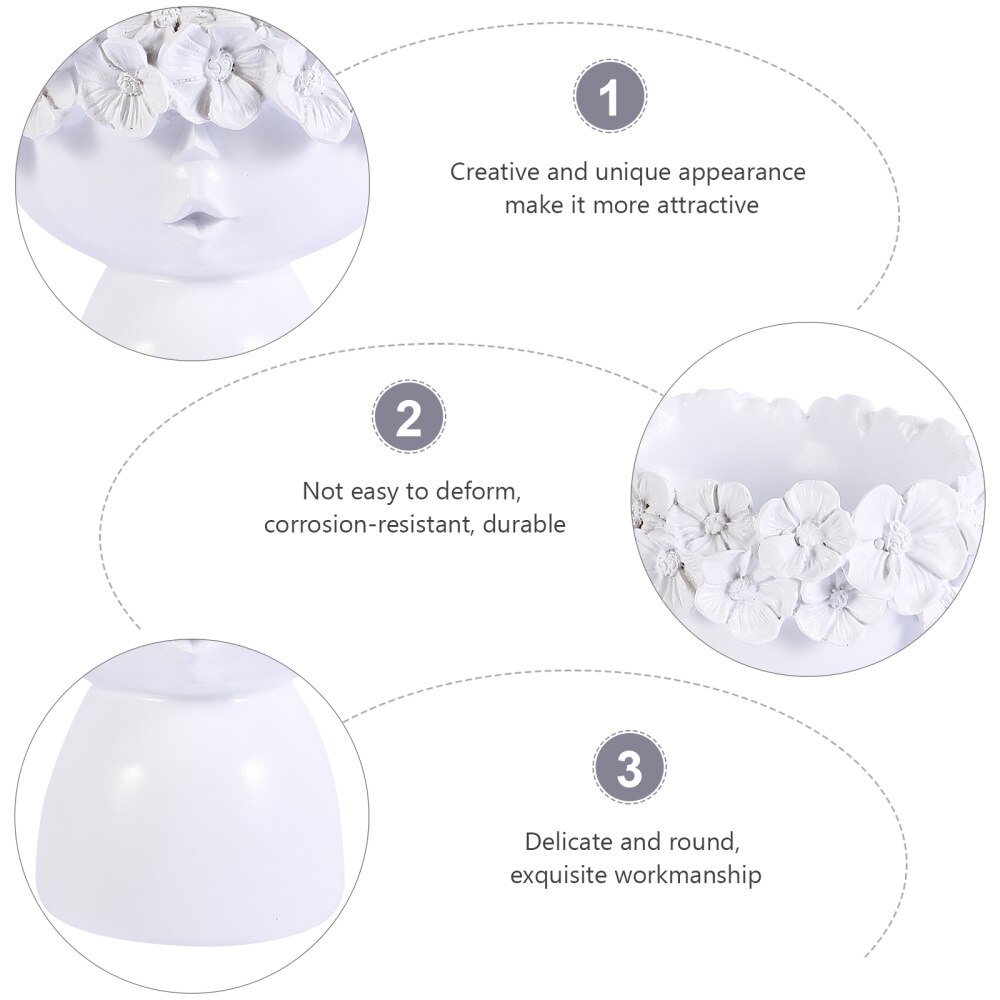 1

Creative and unique appearance make it more attractive

2

Not easy to deform, corrosion-resistant, durable

3

Delicate and round, exquisite workmanship