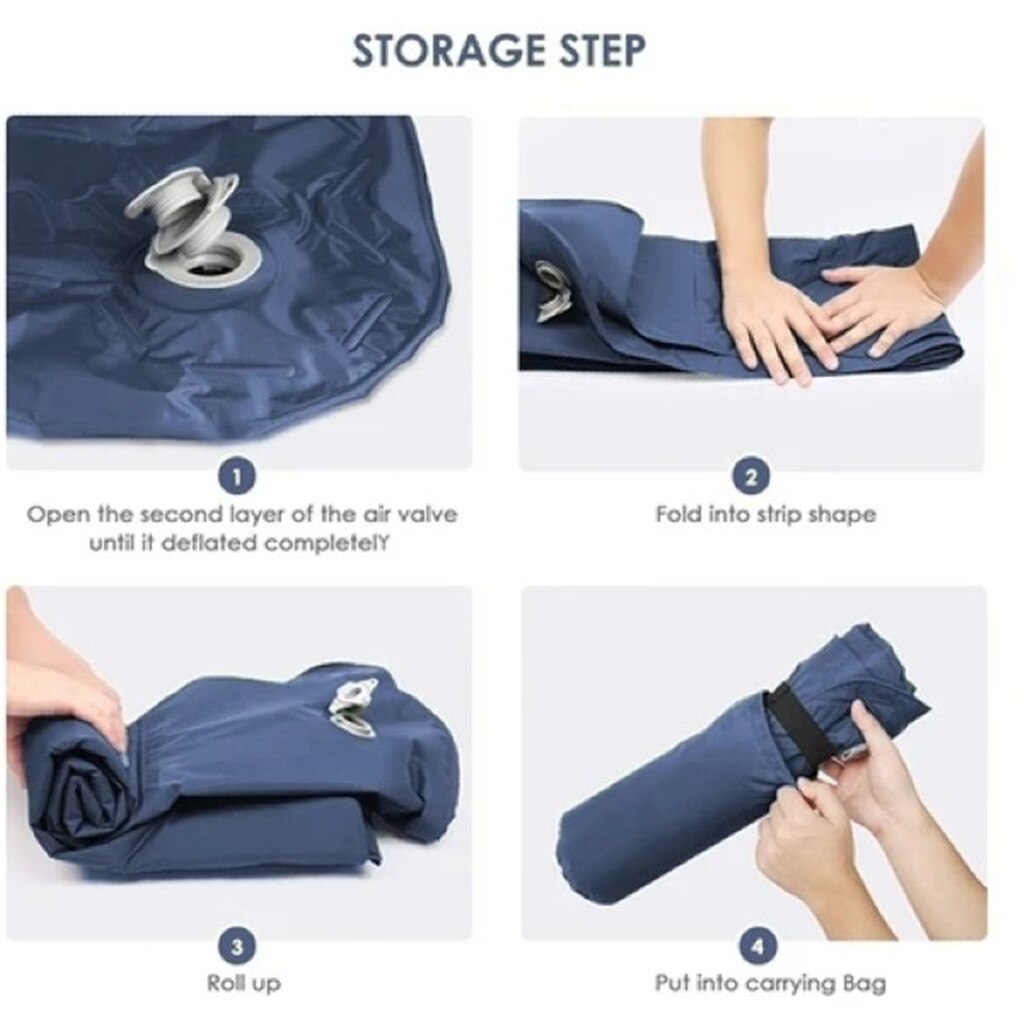 STORAGE STEP

1
Open the second layer of the air valve until it deflated completelY

2
Fold into strip shape

3
Roll up

4
Put into carrying Bag