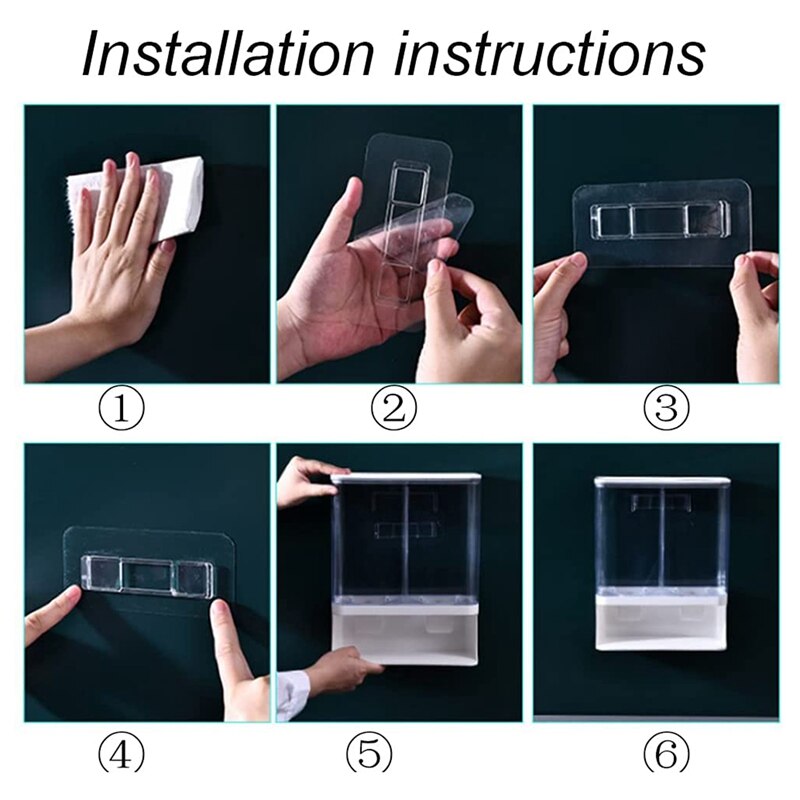 Installation instructions

①

②

③

④

⑤

⑥