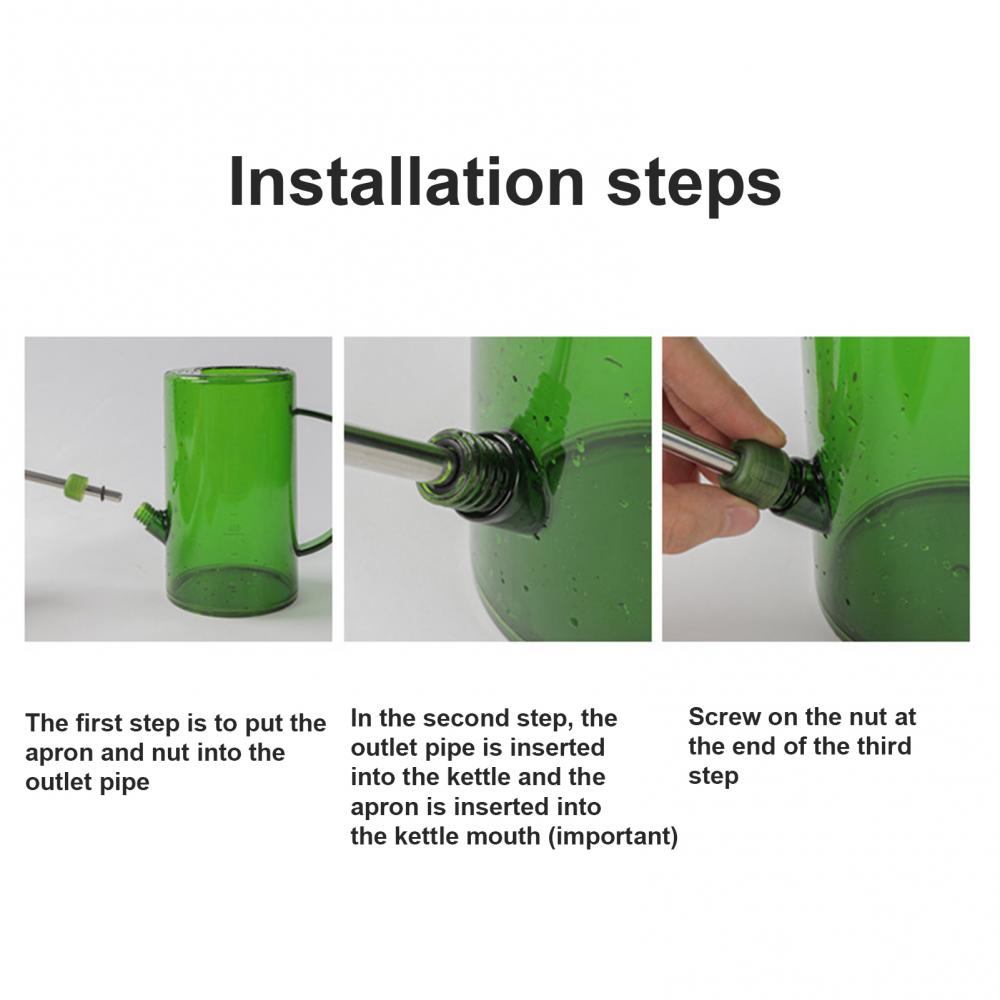 Installation steps

The first step is to put the apron and nut into the outlet pipe

In the second step, the outlet pipe is inserted into the kettle and the apron is inserted into the kettle mouth (important)

Screw on the nut at the end of the third step