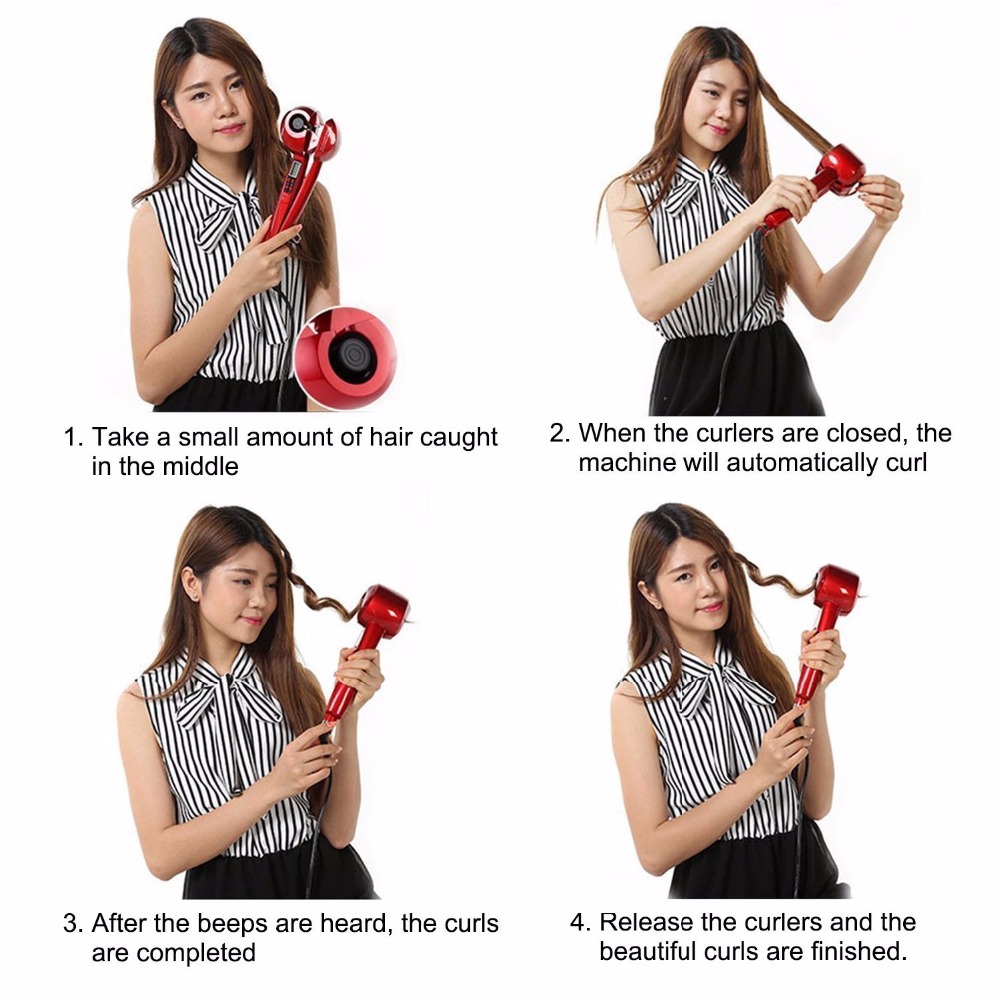 1. Take a small amount of hair caught in the middle

2. When the curlers are closed, the machine will automatically curl

3. After the beeps are heard, the curls are completed

4. Release the curlers and the beautiful curls are finished.