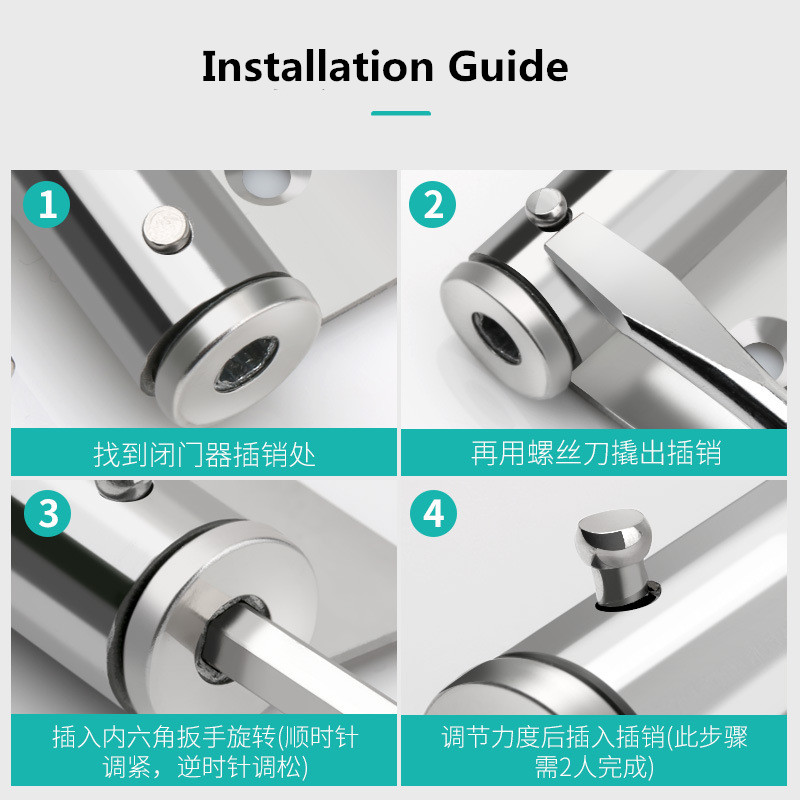 Installation Guide

1

找到闭门器插销处

2

再用螺丝刀撬出插销

3

插入内六角扳手旋转(顺时针调紧，逆时针调松)

4

调节力度后插入插销(此步骤需2人完成)