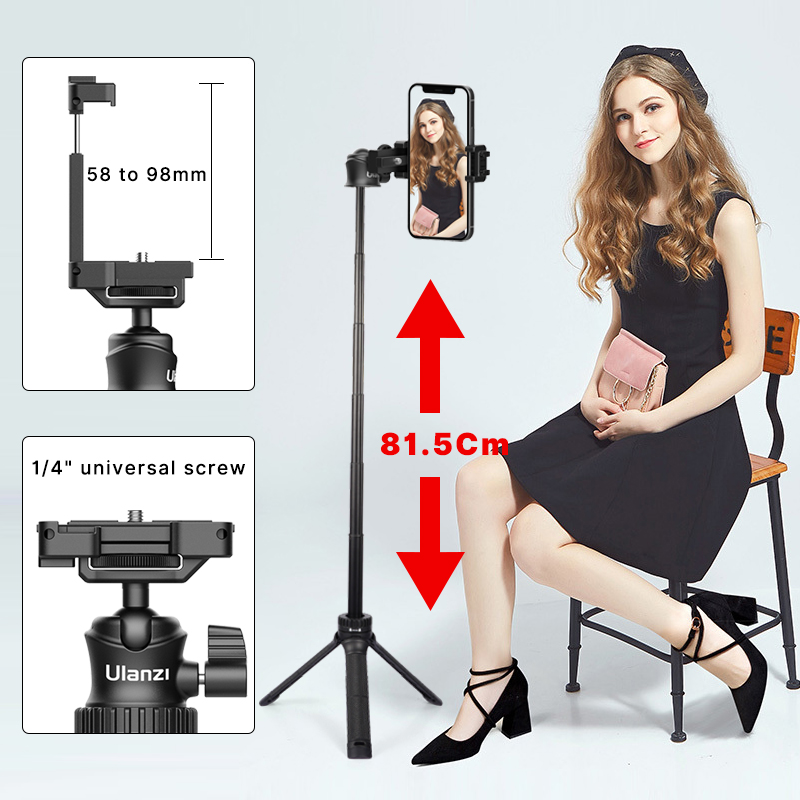 58 to 98mm

1/4" universal screw

Ulanzi

81.5Cm