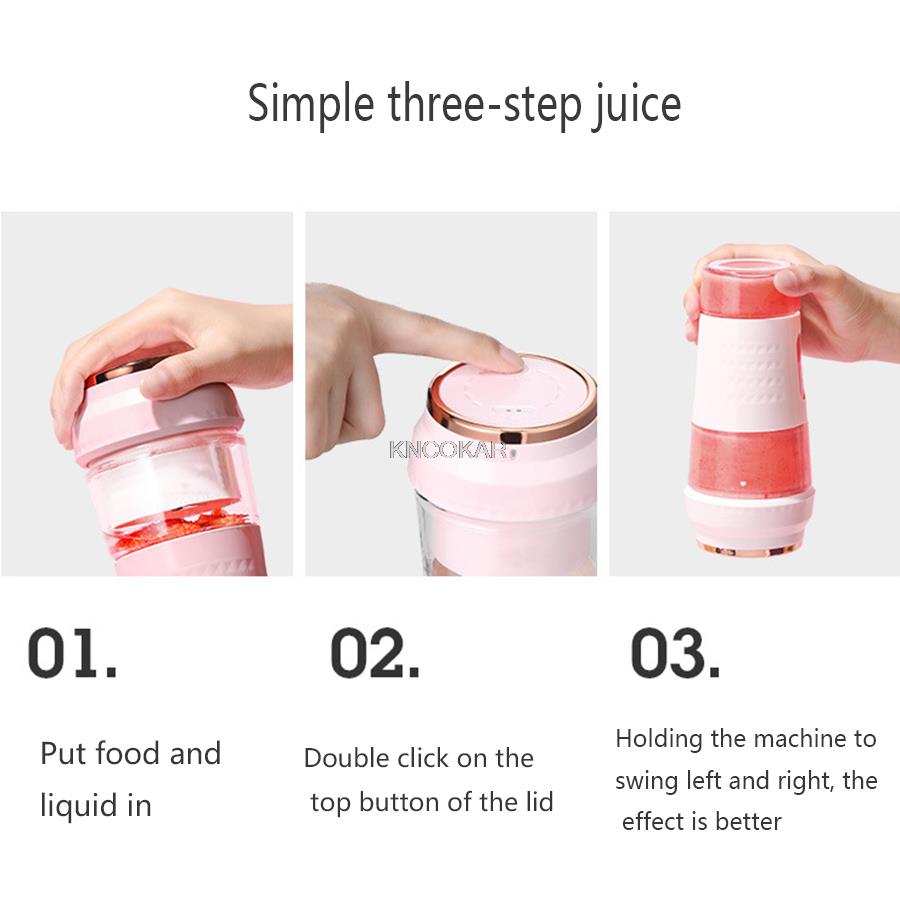 Simple three-step juice

KNCOKAR

01.

Put food and liquid in

02.

Double click on the top button of the lid

03.

Holding the machine to swing left and right, the effect is better