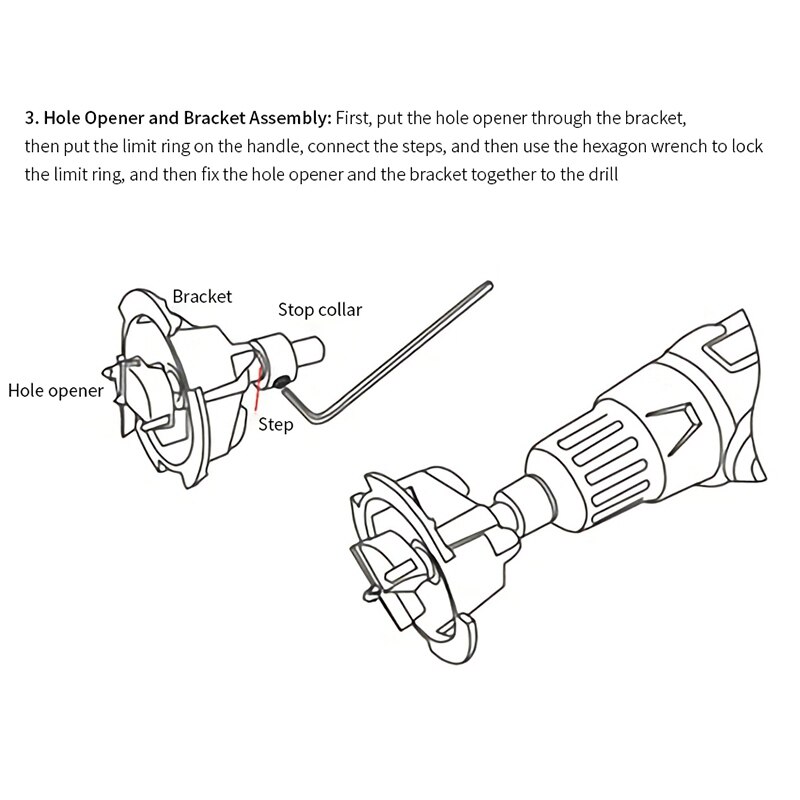 3. Hole Opener and Bracket Assembly: First, put the hole opener through the bracket, then put the limit ring on the handle, connect the steps, and then use the hexagon wrench to lock the limit ring, and then fix the hole opener and the bracket together to the drill

Bracket

Stop collar

Hole opener

Step