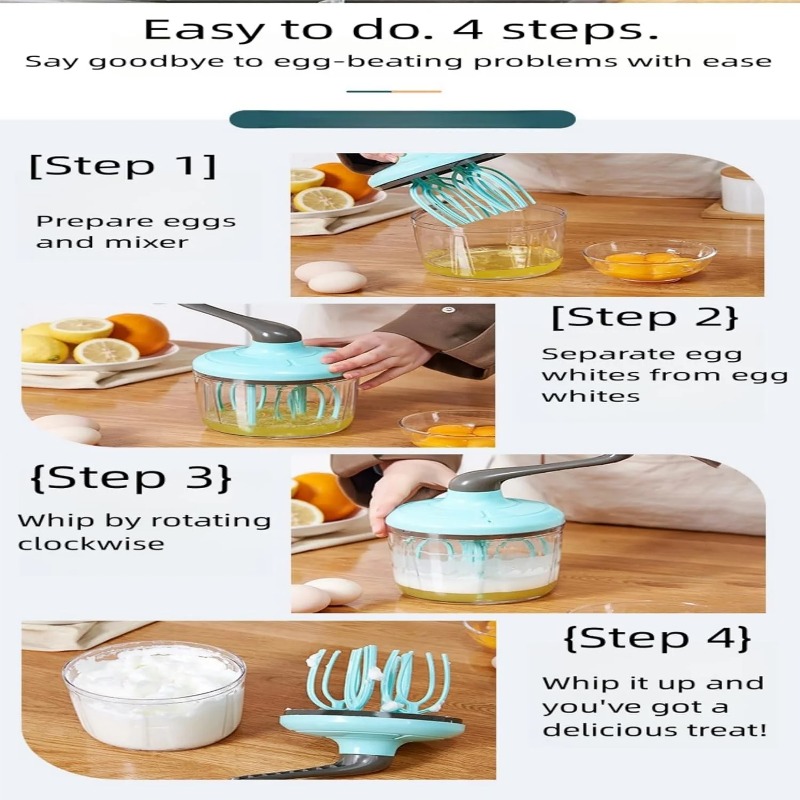 Easy to do. 4 steps.
Say goodbye to egg-beating problems with ease

[Step 1]

Prepare eggs and mixer

[Step 2}

Separate egg whites from egg whites

{Step 3}

Whip by rotating clockwise

{Step 4}

Whip it up and you've got a delicious treat!