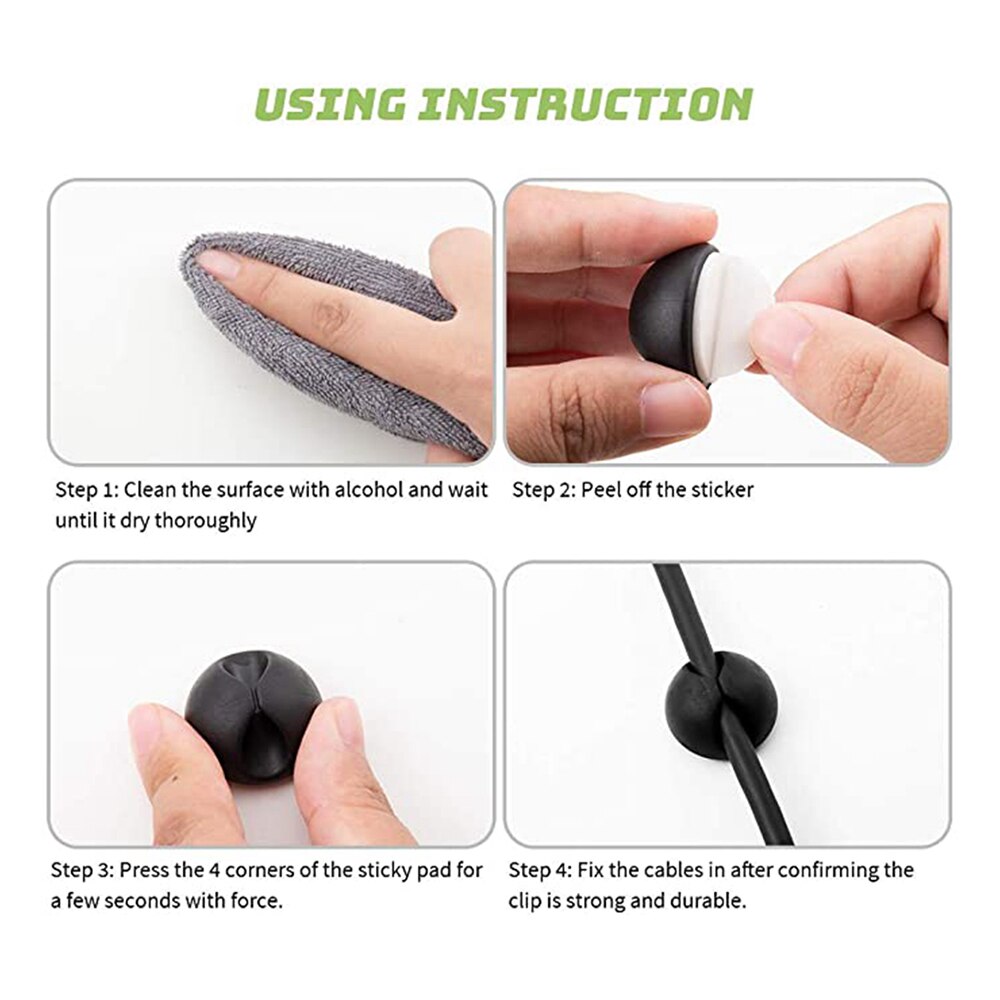 USING INSTRUCTION

Step 1: Clean the surface with alcohol and wait until it dry thoroughly

Step 2: Peel off the sticker

Step 3: Press the 4 corners of the sticky pad for a few seconds with force.

Step 4: Fix the cables in after confirming the clip is strong and durable.