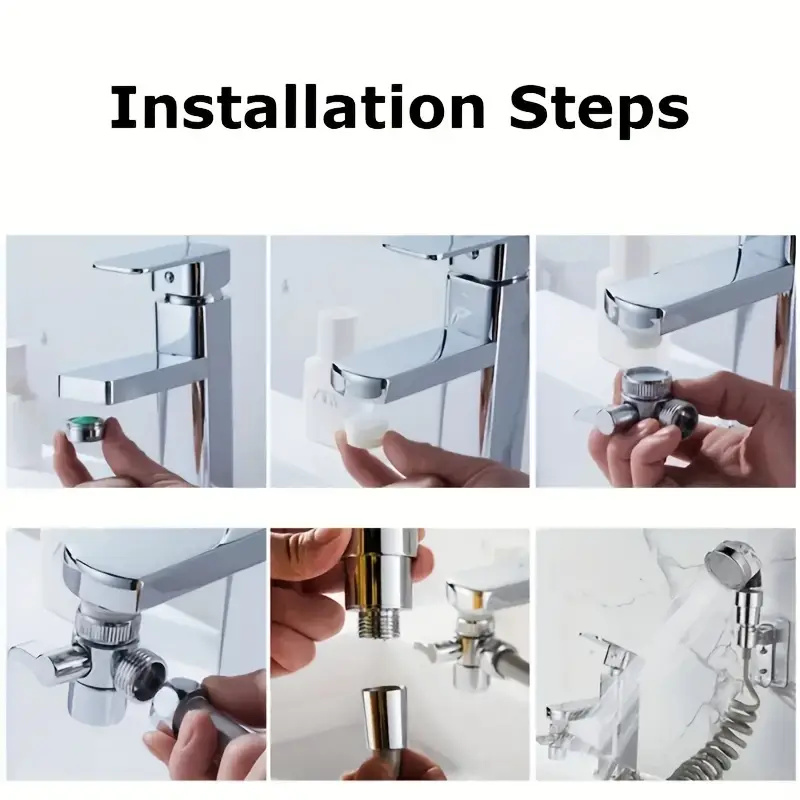 Installation Steps