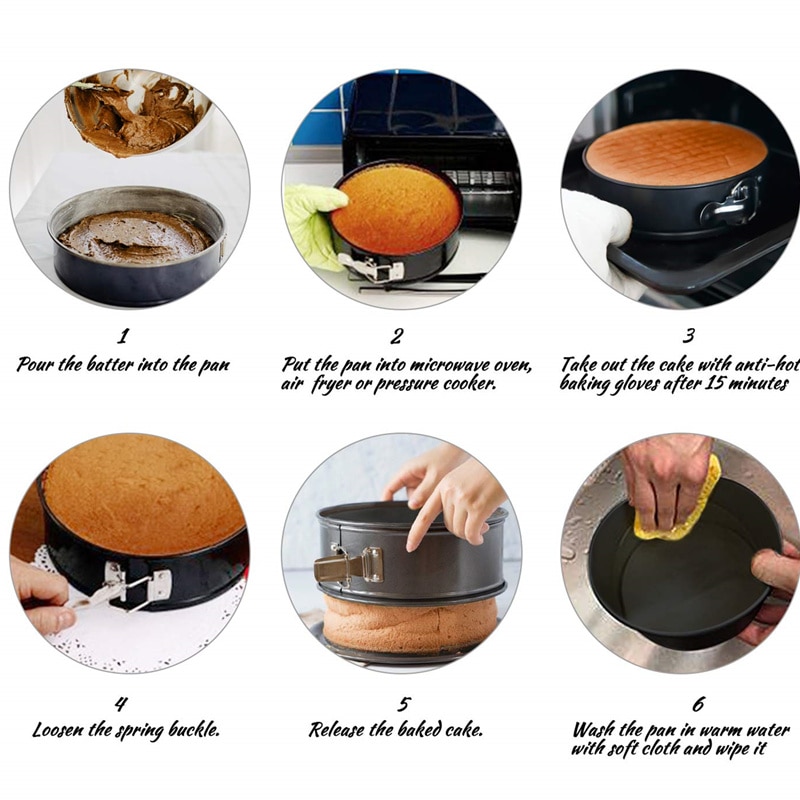 1
Pour the batter into the pan

2
Put the pan into microwave oven, air fryer or pressure cooker.

3
Take out the cake with anti-hot baking gloves after 15 minutes

4
Loosen the spring buckle.

5
Release the baked cake.

6
Wash the pan in warm water with soft cloth and wipe it