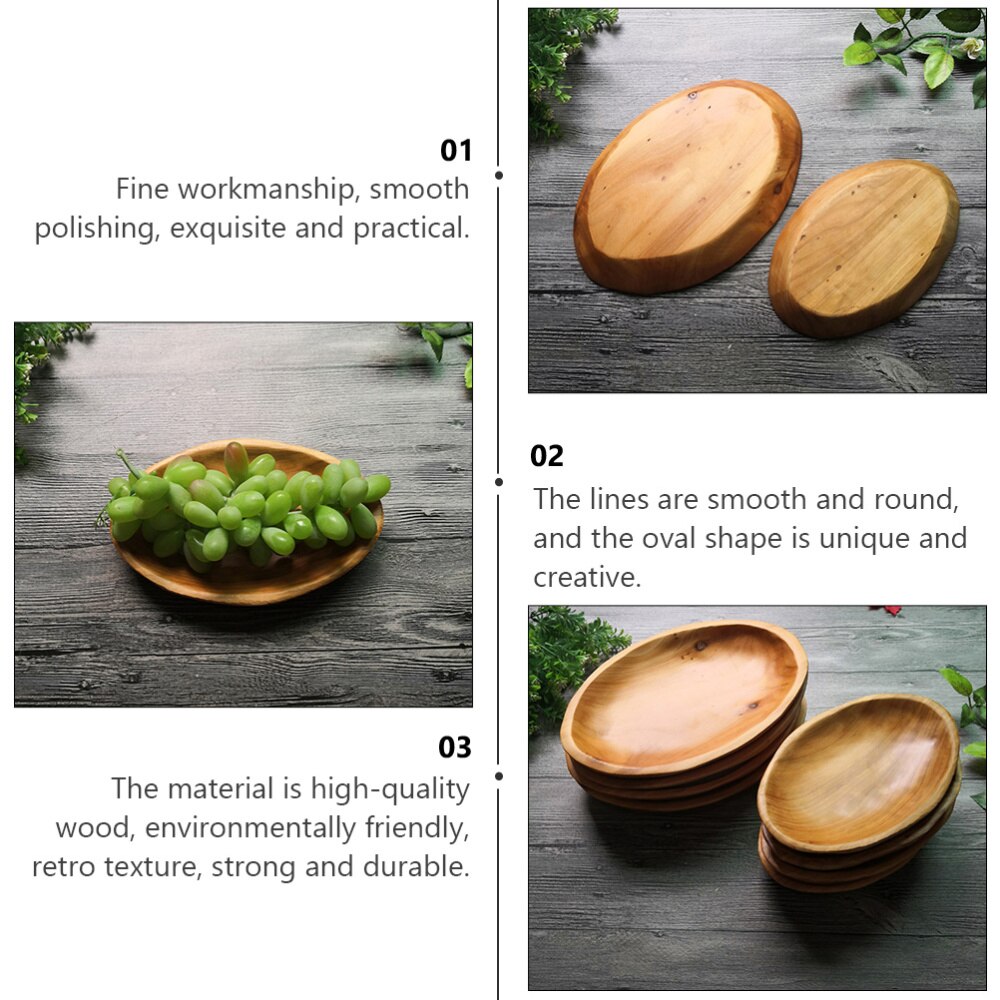 01
Fine workmanship, smooth polishing, exquisite and practical.

02
The lines are smooth and round, and the oval shape is unique and creative.

03
The material is high-quality wood, environmentally friendly, retro texture, strong and durable.