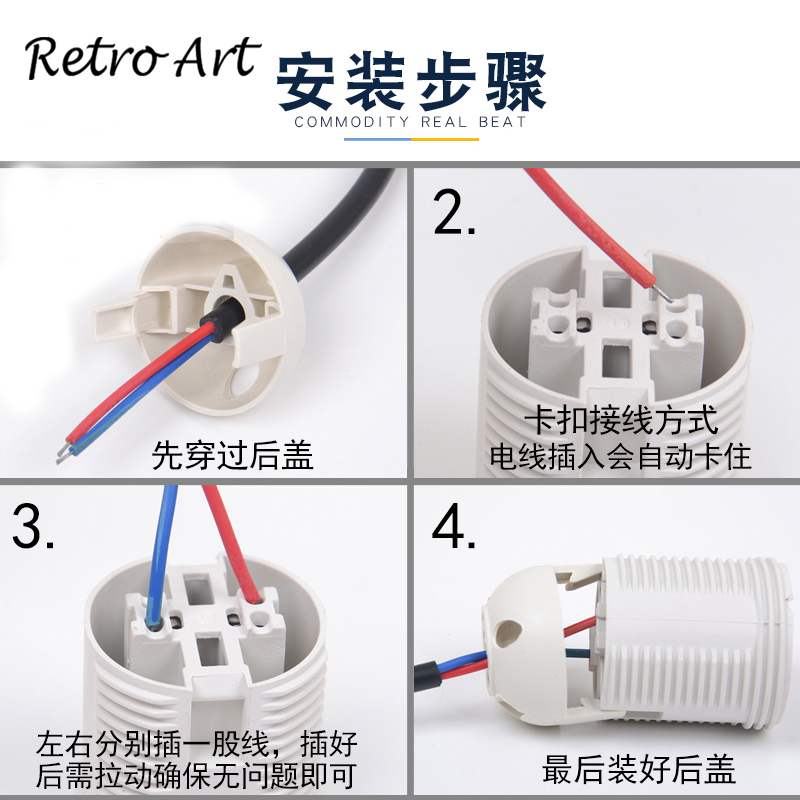 Retro Art 安装步骤
COMMODITY REAL BEAT

先穿过后盖

2.

卡扣接线方式
电线插入会自动卡住

3.

左右分别插一股线，插好后需拉动确保无问题即可

4.

最后装好后盖