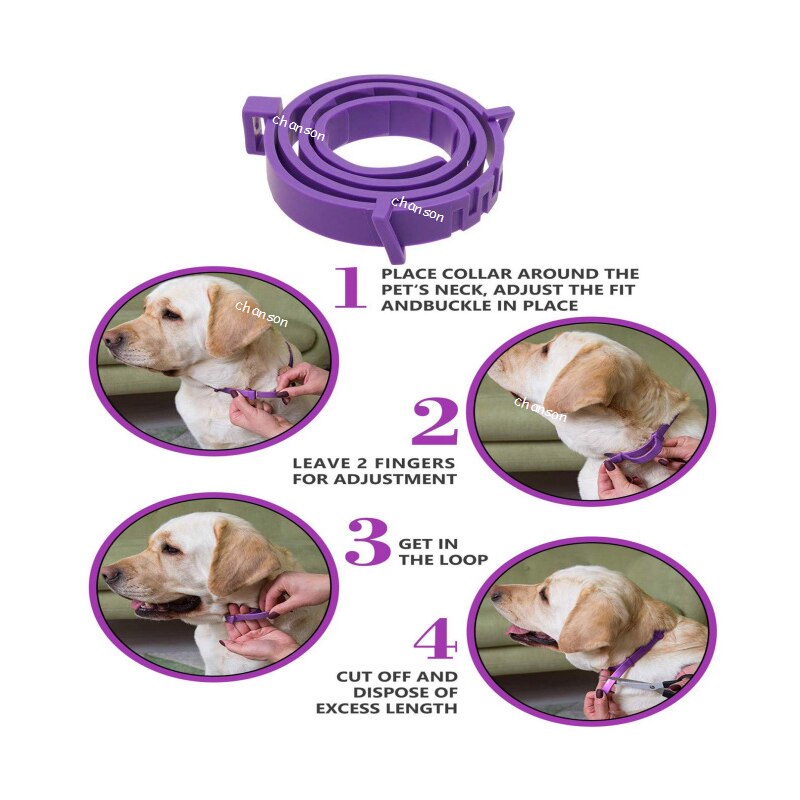 chanson

chanson

1 PLACE COLLAR AROUND THE PET'S NECK, ADJUST THE FIT ANDBUCKLE IN PLACE

chanson

chanson

2

LEAVE 2 FINGERS FOR ADJUSTMENT

3 GET IN THE LOOP

4

CUT OFF AND DISPOSE OF EXCESS LENGTH