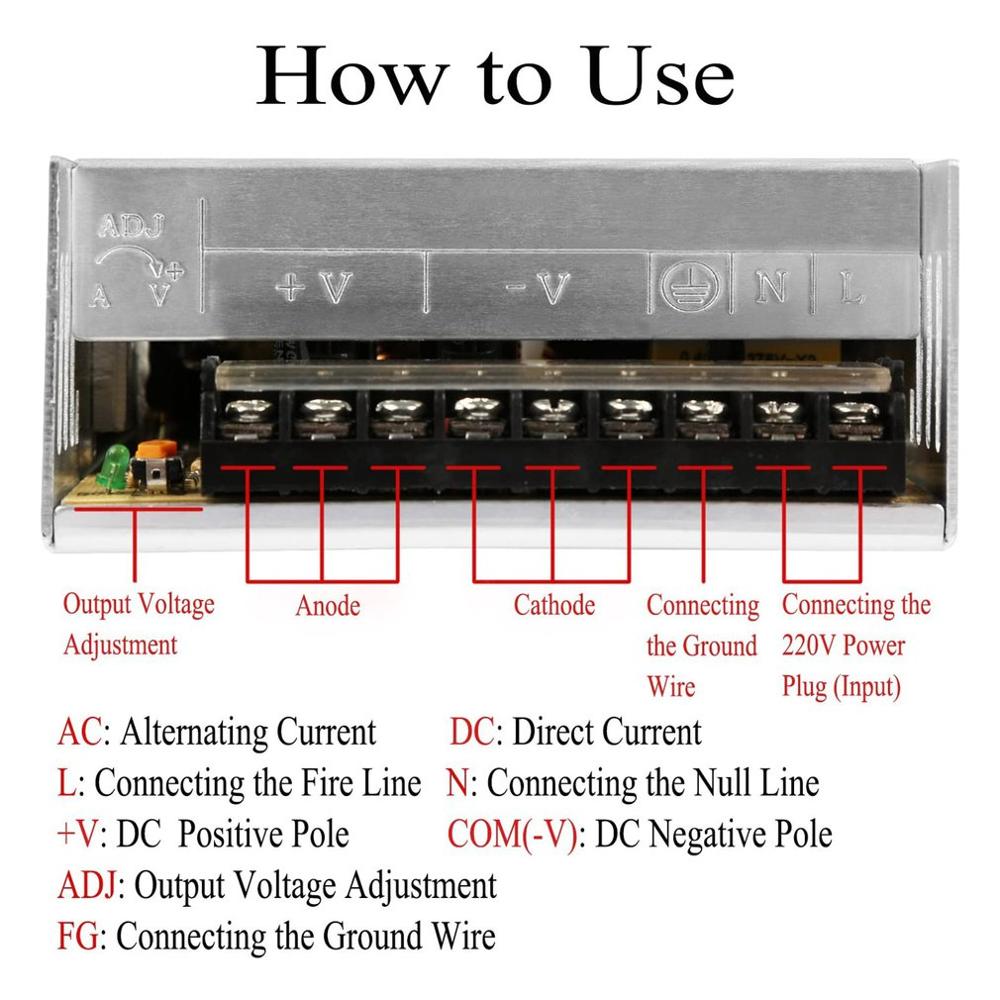 How to Use

ADJ
A V +

+V -V N L

Output Voltage Adjustment

Anode

Cathode

Connecting the Ground Wire

Connecting the 220V Power Plug (Input)

AC: Alternating Current DC: Direct Current
L: Connecting the Fire Line N: Connecting the Null Line
+V: DC Positive Pole COM(-V): DC Negative Pole
ADJ: Output Voltage Adjustment
FG: Connecting the Ground Wire