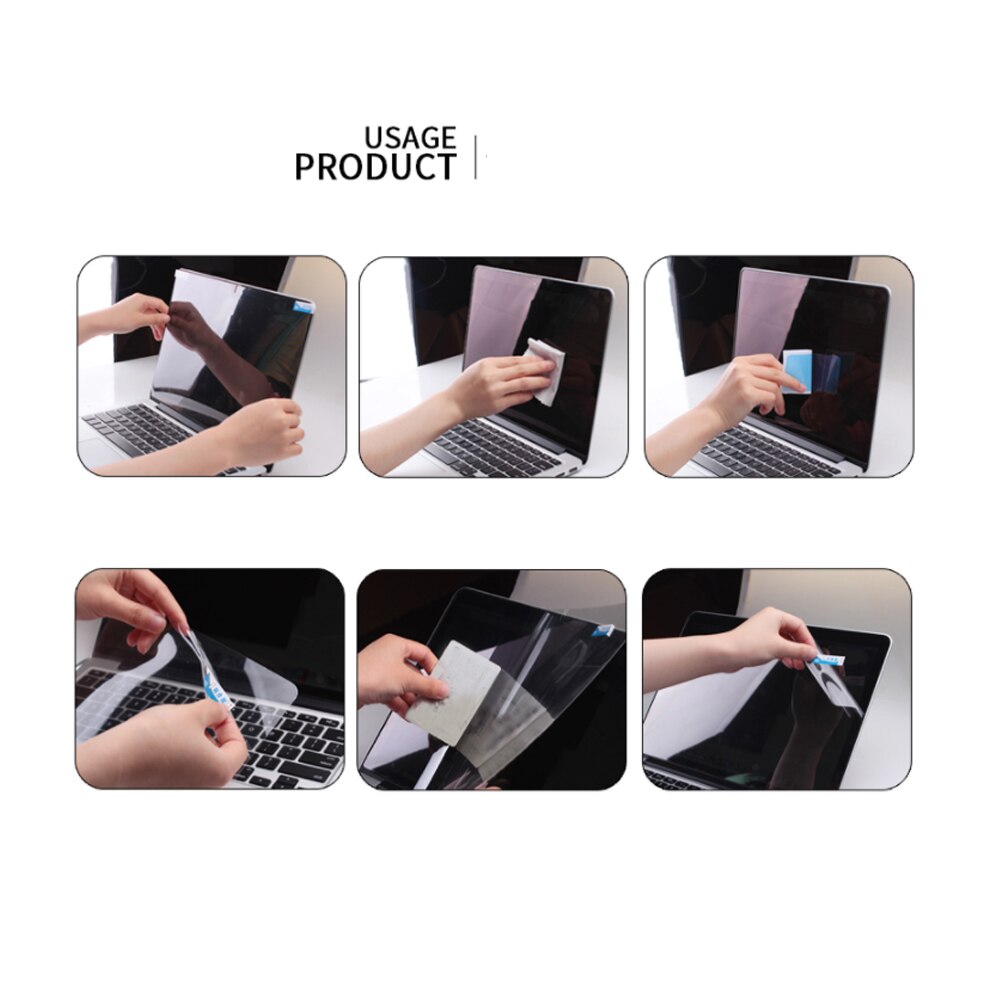 USAGE
PRODUCT