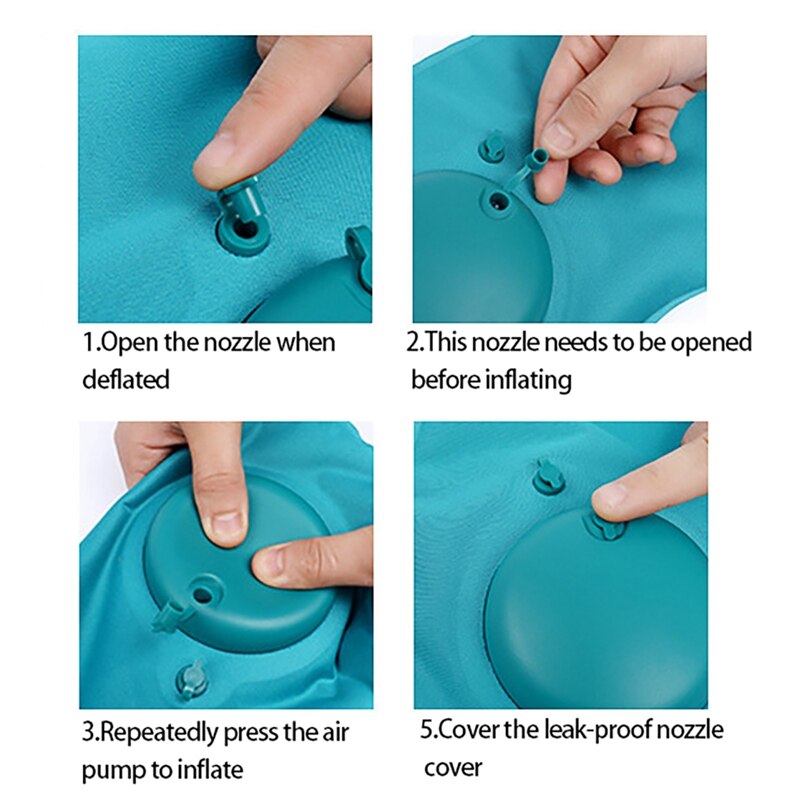 1.Open the nozzle when deflated

2.This nozzle needs to be opened before inflating

3.Repeatedly press the air pump to inflate

5.Cover the leak-proof nozzle cover