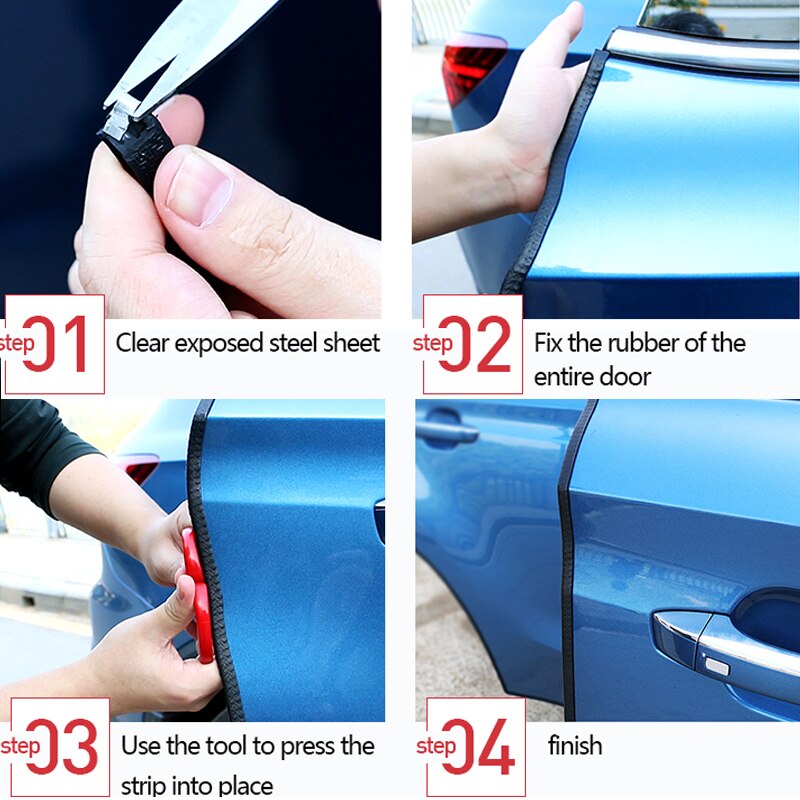 step 01 Clear exposed steel sheet

step 02 Fix the rubber of the entire door

step 03 Use the tool to press the strip into place

step 04 finish