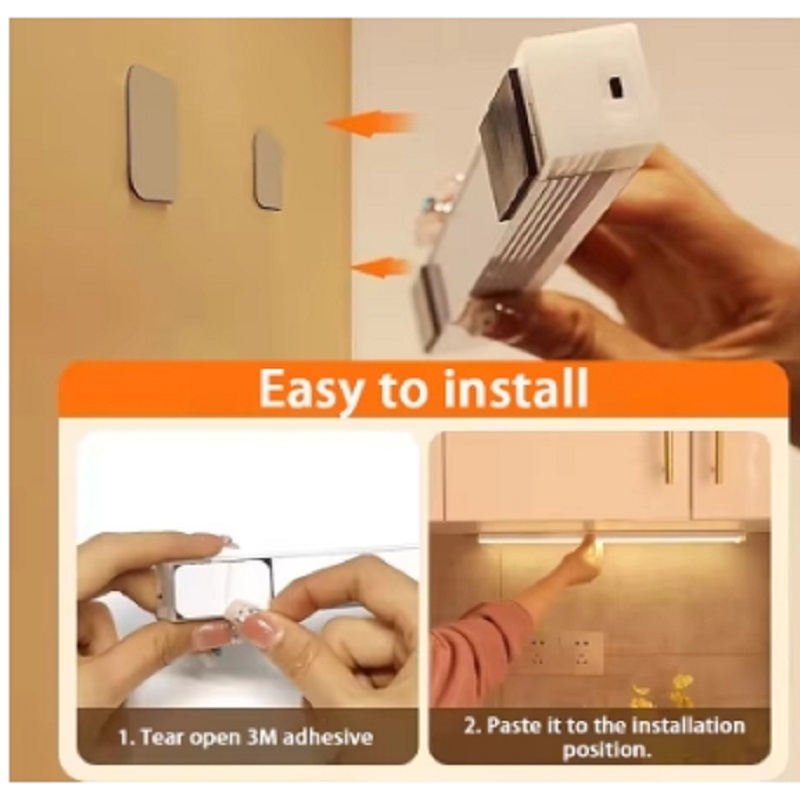 Easy to install

1. Tear open 3M adhesive

2. Paste it to the installation position.