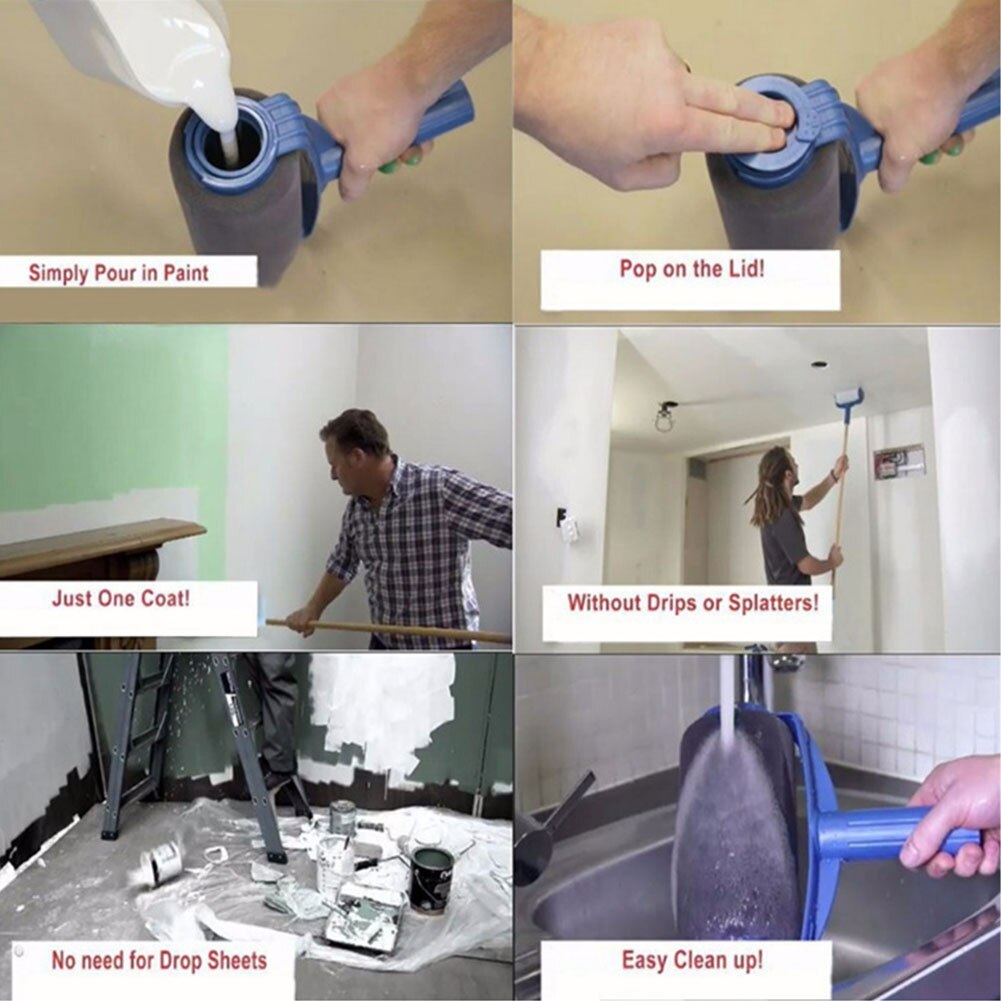 Simply Pour in Paint

Pop on the Lid!

Just One Coat!

Without Drips or Splatters!

No need for Drop Sheets

Easy Clean up!