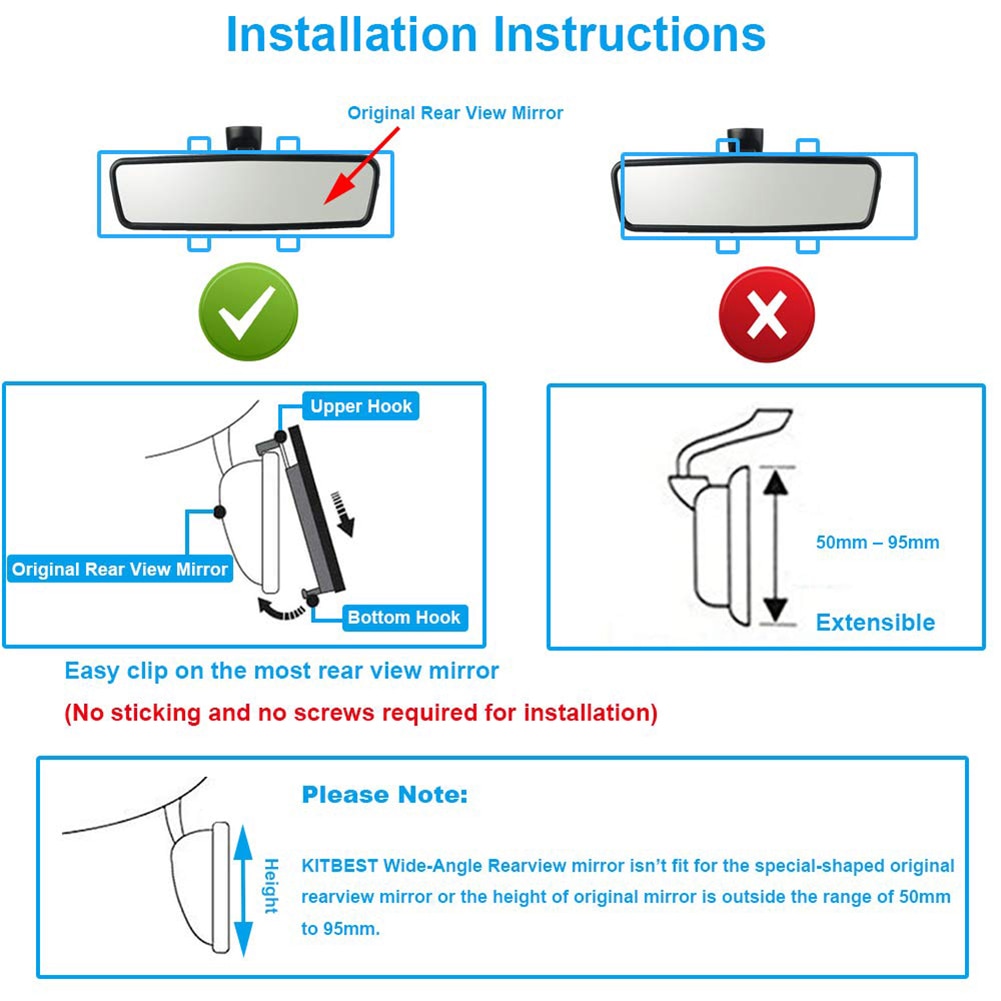 Installation Instructions

Original Rear View Mirror

Upper Hook

Original Rear View Mirror

Bottom Hook

50mm – 95mm

Extensible

Easy clip on the most rear view mirror

(No sticking and no screws required for installation)

Height

Please Note:

KITBEST Wide-Angle Rearview mirror isn't fit for the special-shaped original rearview mirror or the height of original mirror is outside the range of 50mm to 95mm.