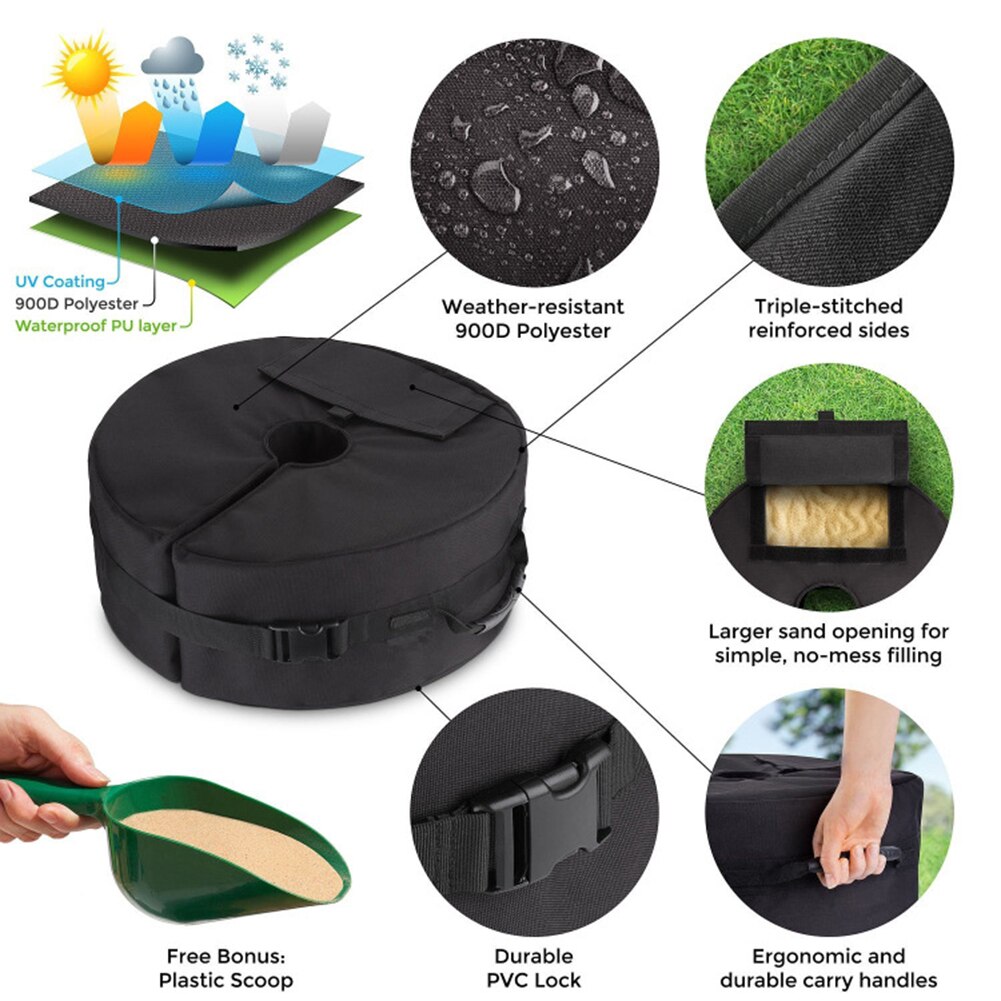 UV Coating
900D Polyester
Waterproof PU layer

Weather-resistant 900D Polyester

Triple-stitched reinforced sides

Larger sand opening for simple, no-mess filling

Free Bonus: Plastic Scoop

Durable PVC Lock

Ergonomic and durable carry handles