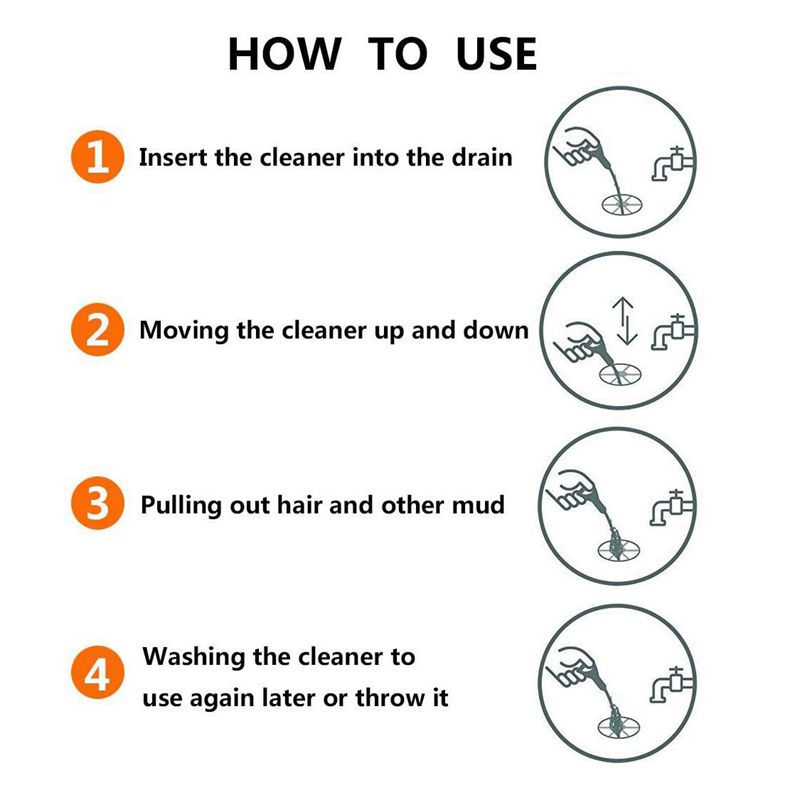 HOW TO USE

1 Insert the cleaner into the drain

2 Moving the cleaner up and down

3 Pulling out hair and other mud

4 Washing the cleaner to use again later or throw it