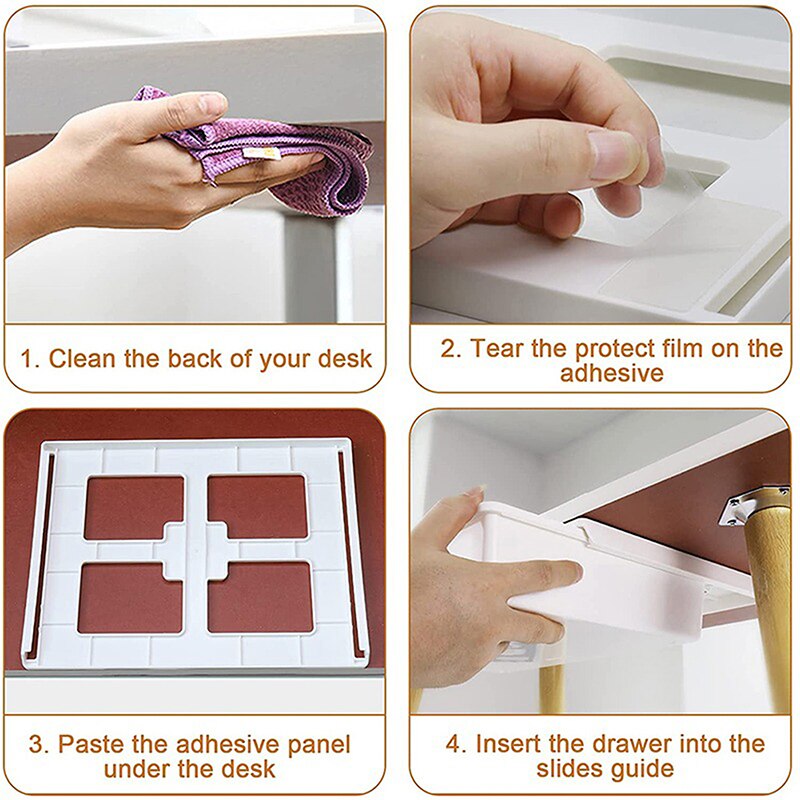 1. Clean the back of your desk

2. Tear the protect film on the adhesive

3. Paste the adhesive panel under the desk

4. Insert the drawer into the slides guide