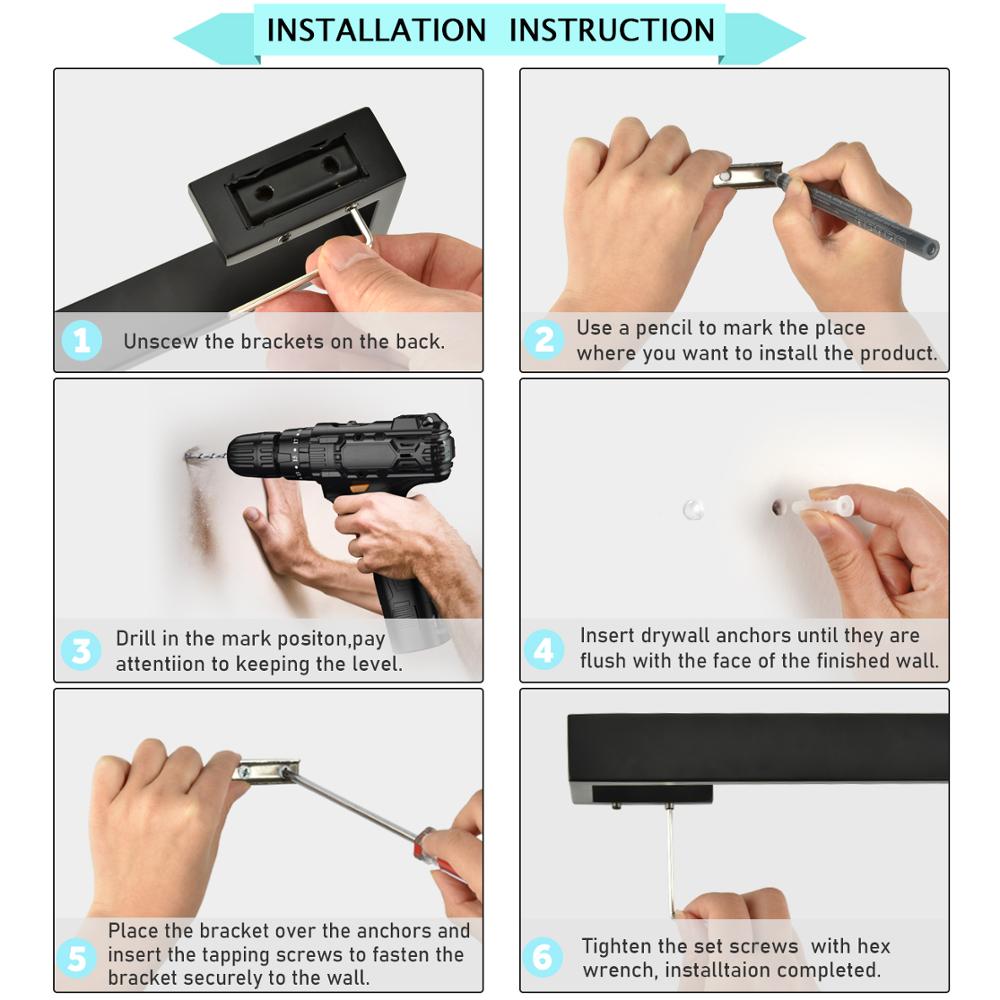 INSTALLATION INSTRUCTION

1 Unscew the brackets on the back.

2 Use a pencil to mark the place where you want to install the product.

3 Drill in the mark positon,pay attentiion to keeping the level.

4 Insert drywall anchors until they are flush with the face of the finished wall.

5 Place the bracket over the anchors and insert the tapping screws to fasten the bracket securely to the wall.

6 Tighten the set screws with hex wrench, installtaion completed.