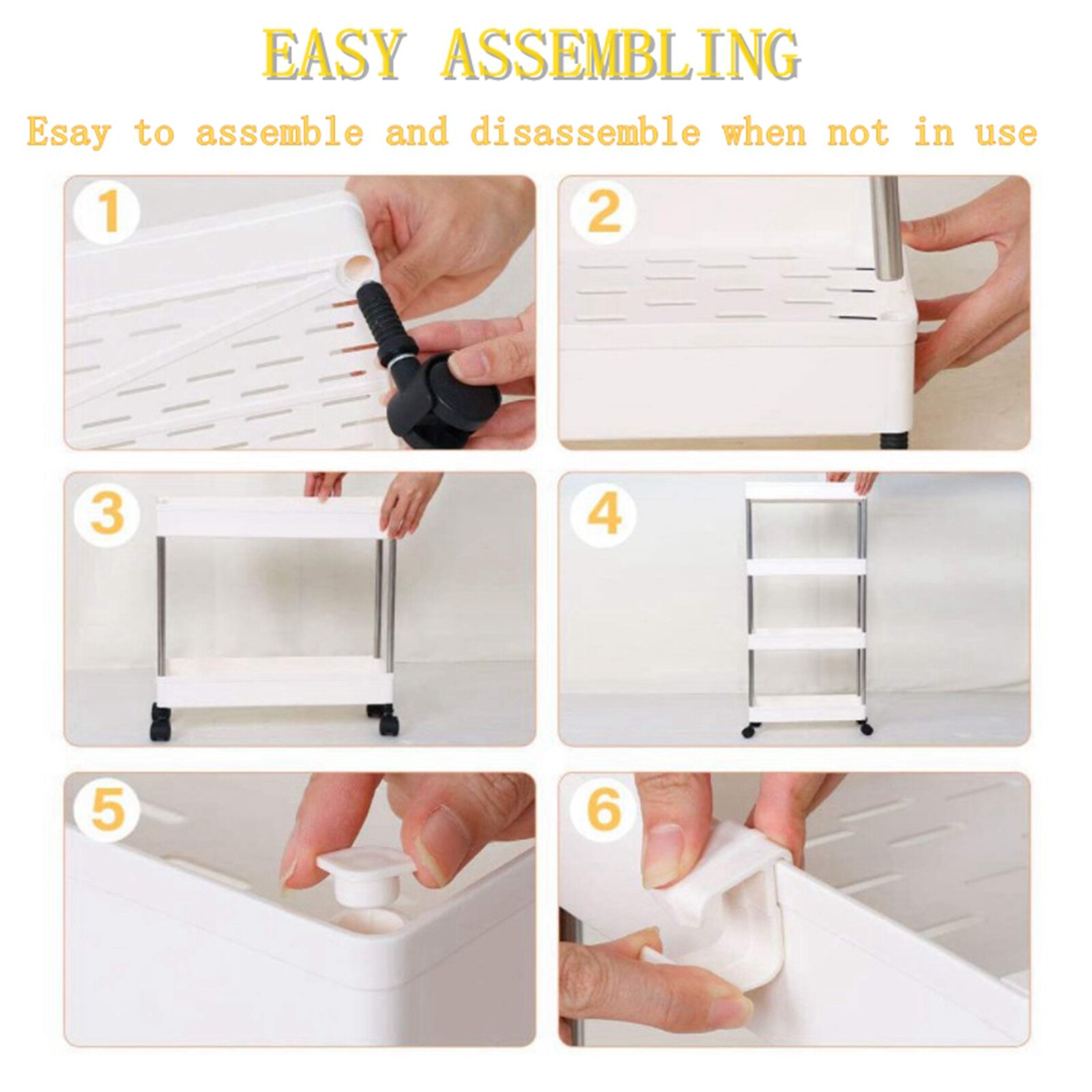 EASY ASSEMBLING

Esay to assemble and disassemble when not in use

1

2

3

4

5

6