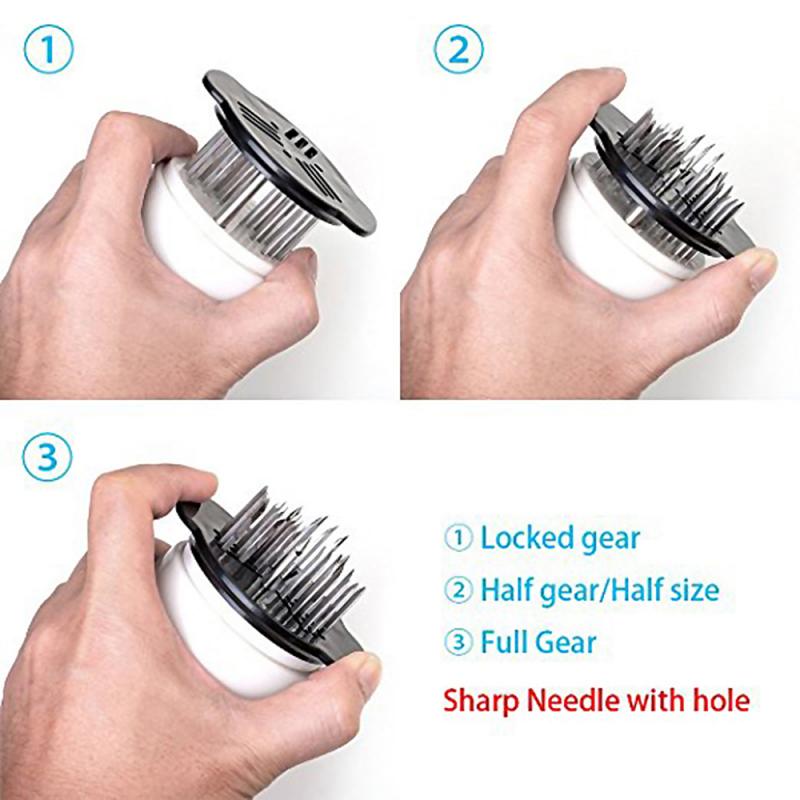 ①

②

③

① Locked gear

② Half gear/Half size

③ Full Gear

Sharp Needle with hole