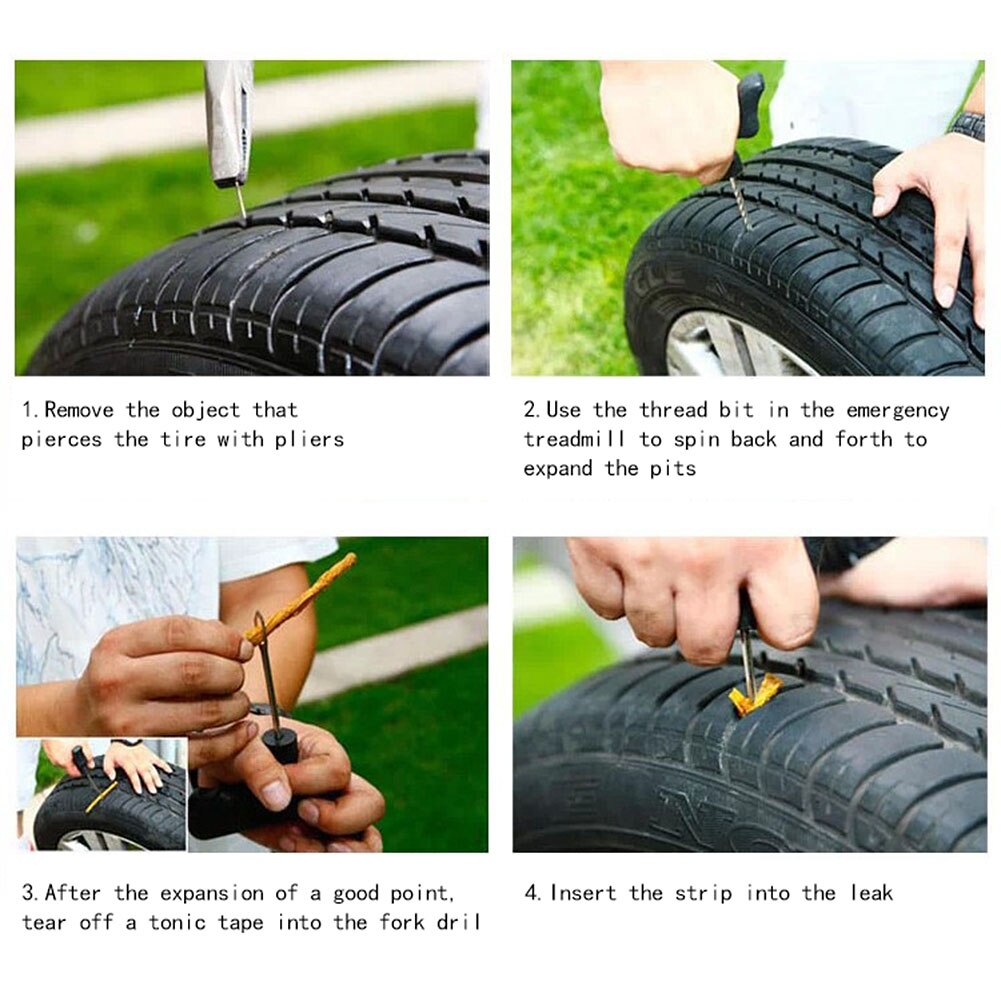 1. Remove the object that pierces the tire with pliers

2. Use the thread bit in the emergency treadmill to spin back and forth to expand the pits

3. After the expansion of a good point, tear off a tonic tape into the fork dril

4. Insert the strip into the leak