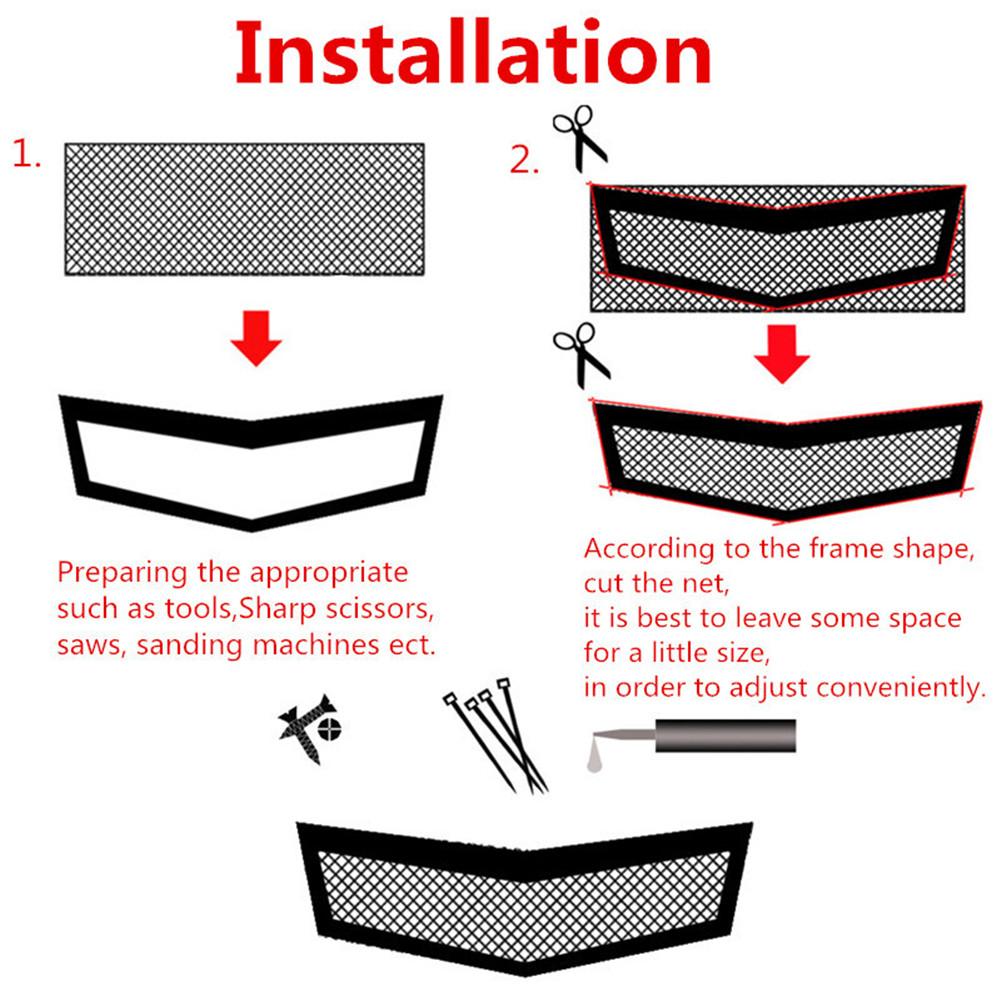 Installation

1.

Preparing the appropriate such as tools,Sharp scissors, saws, sanding machines ect.

2.

According to the frame shape,
cut the net,
it is best to leave some space
for a little size,
in order to adjust conveniently.