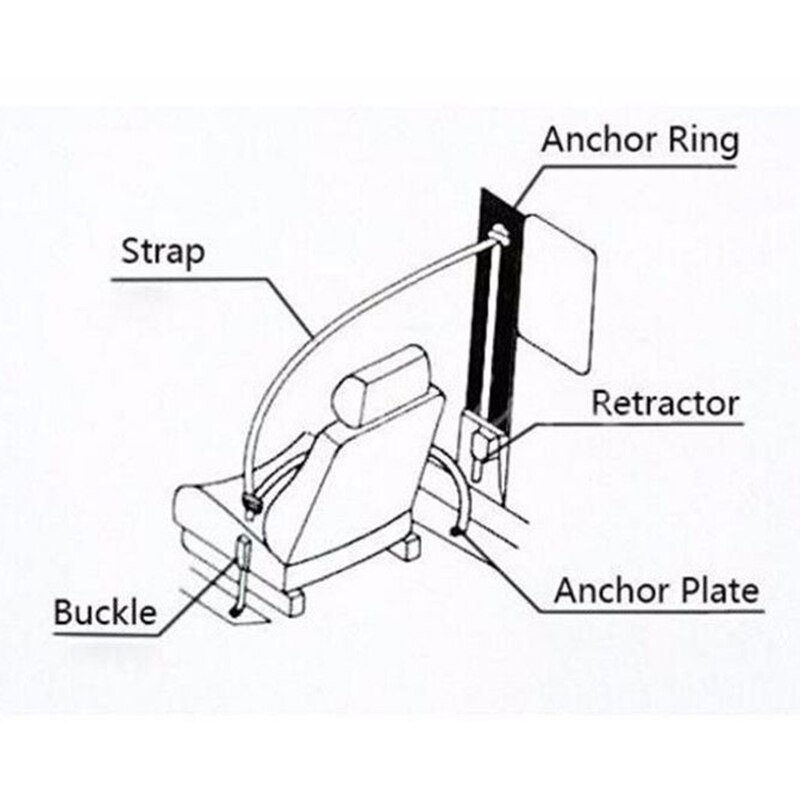 Anchor Ring

Strap

Retractor

Anchor Plate

Buckle