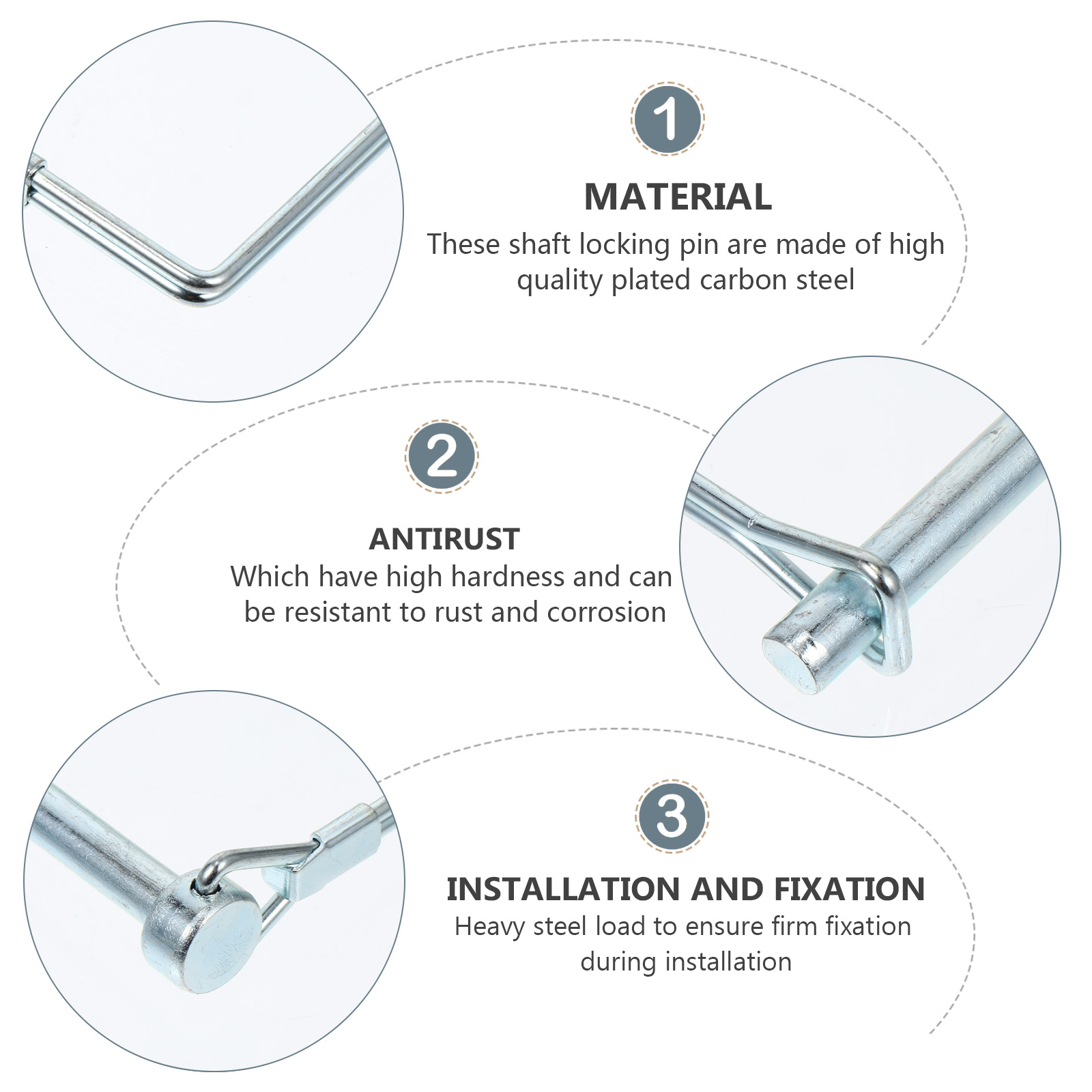 1

MATERIAL

These shaft locking pin are made of high quality plated carbon steel

2

ANTIRUST

Which have high hardness and can be resistant to rust and corrosion

3

INSTALLATION AND FIXATION

Heavy steel load to ensure firm fixation during installation