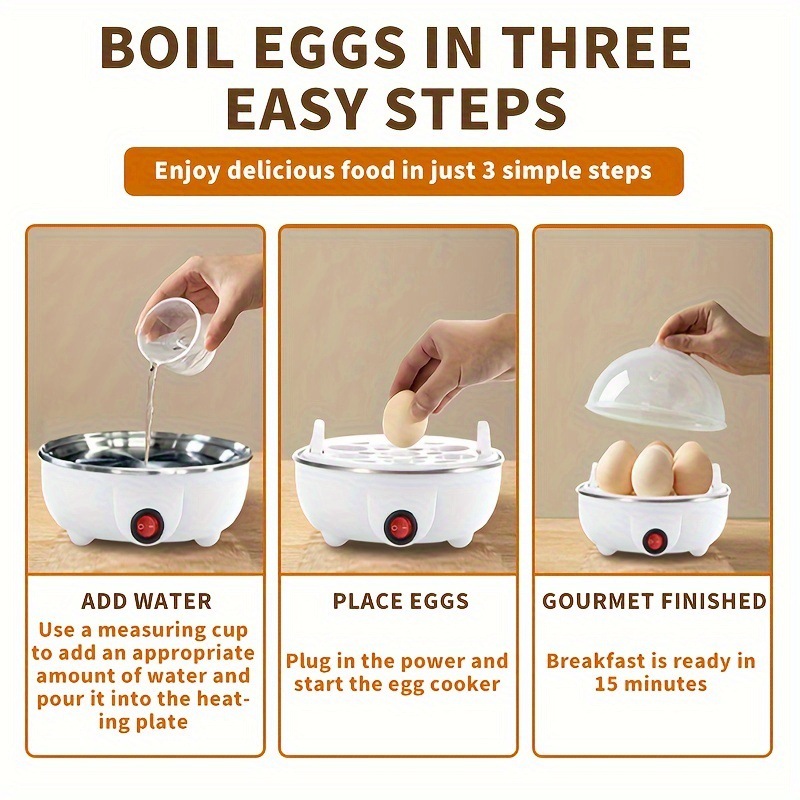 BOIL EGGS IN THREE EASY STEPS

Enjoy delicious food in just 3 simple steps

ADD WATER
Use a measuring cup to add an appropriate amount of water and pour it into the heating plate

PLACE EGGS
Plug in the power and start the egg cooker

GOURMET FINISHED
Breakfast is ready in 15 minutes