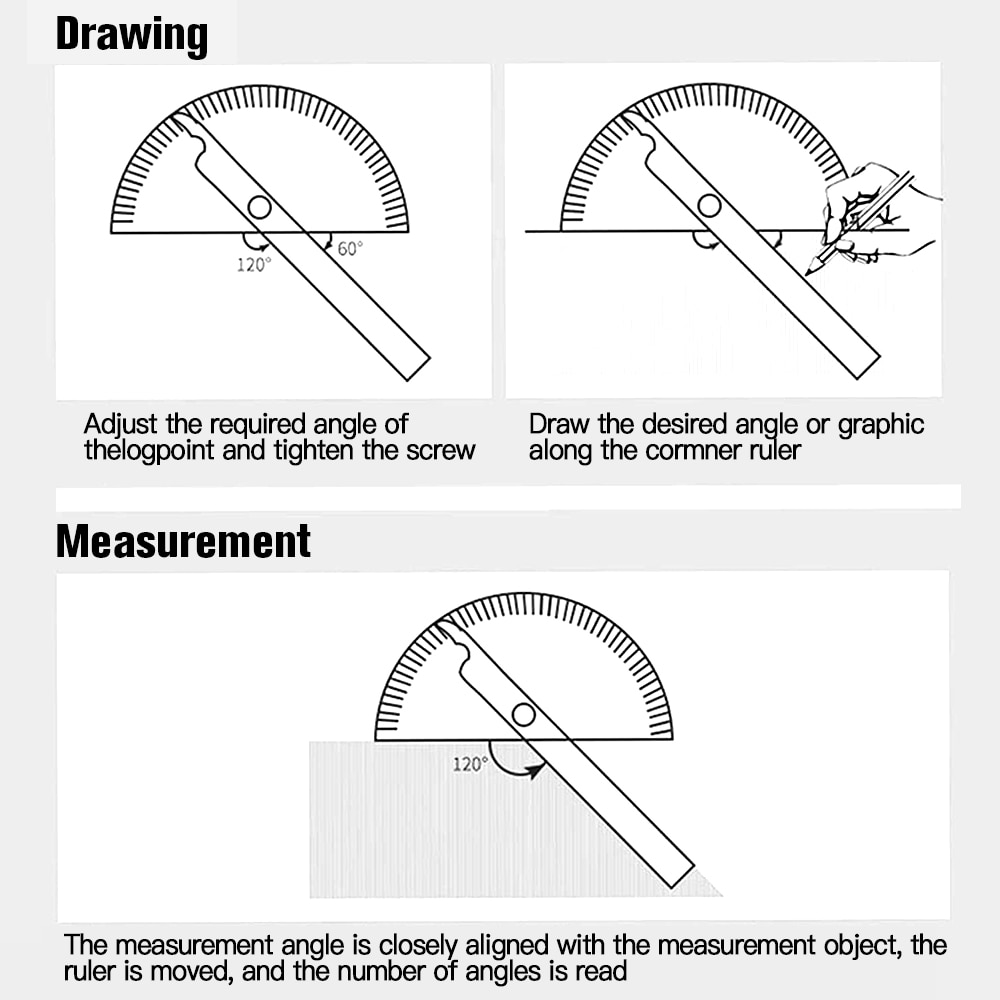 Drawing

120°

60°

Adjust the required angle of thelogpoint and tighten the screw

Draw the desired angle or graphic along the cormner ruler

Measurement

120°

The measurement angle is closely aligned with the measurement object, the ruler is moved, and the number of angles is read