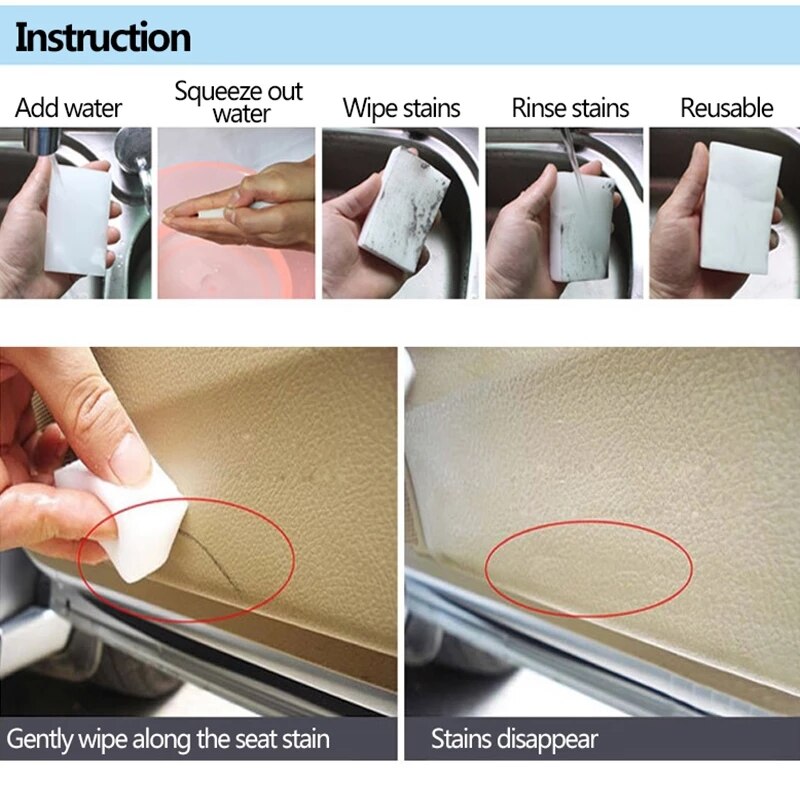 Instruction

Add water

Squeeze out water

Wipe stains

Rinse stains

Reusable

Gently wipe along the seat stain

Stains disappear