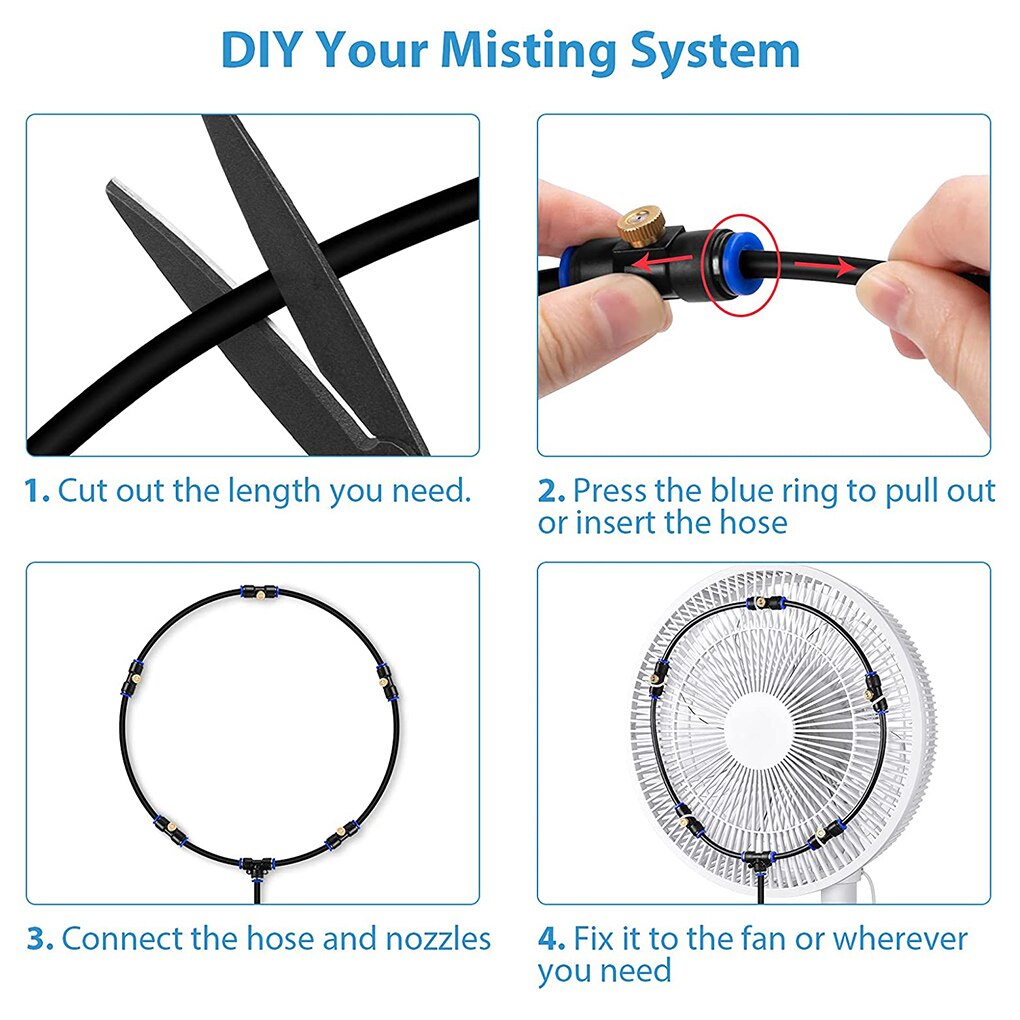 DIY Your Misting System

1. Cut out the length you need.

2. Press the blue ring to pull out or insert the hose

3. Connect the hose and nozzles

4. Fix it to the fan or wherever you need