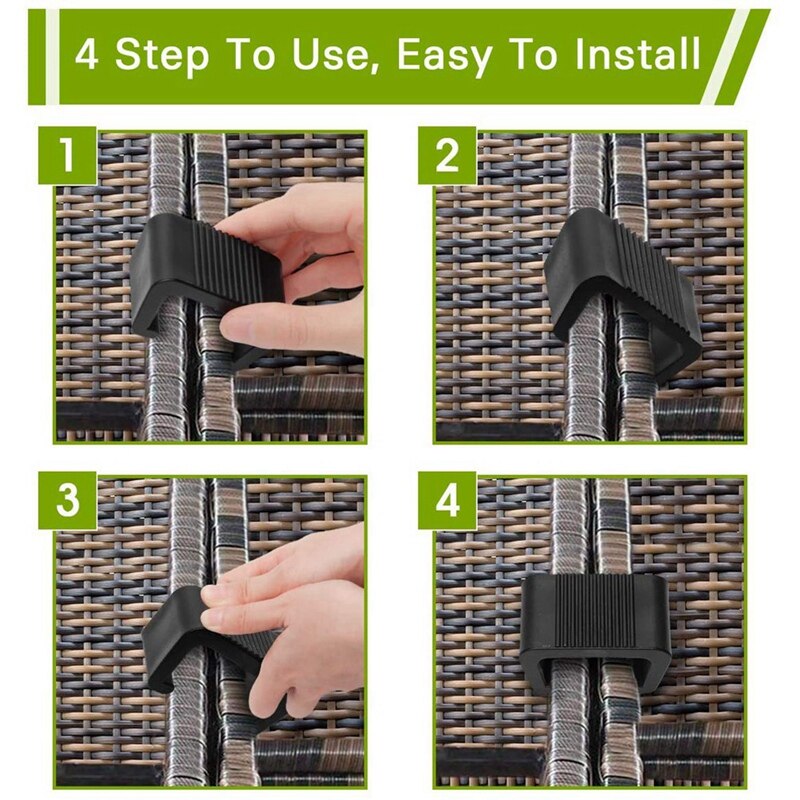 4 Step To Use, Easy To Install

1

2

3

4