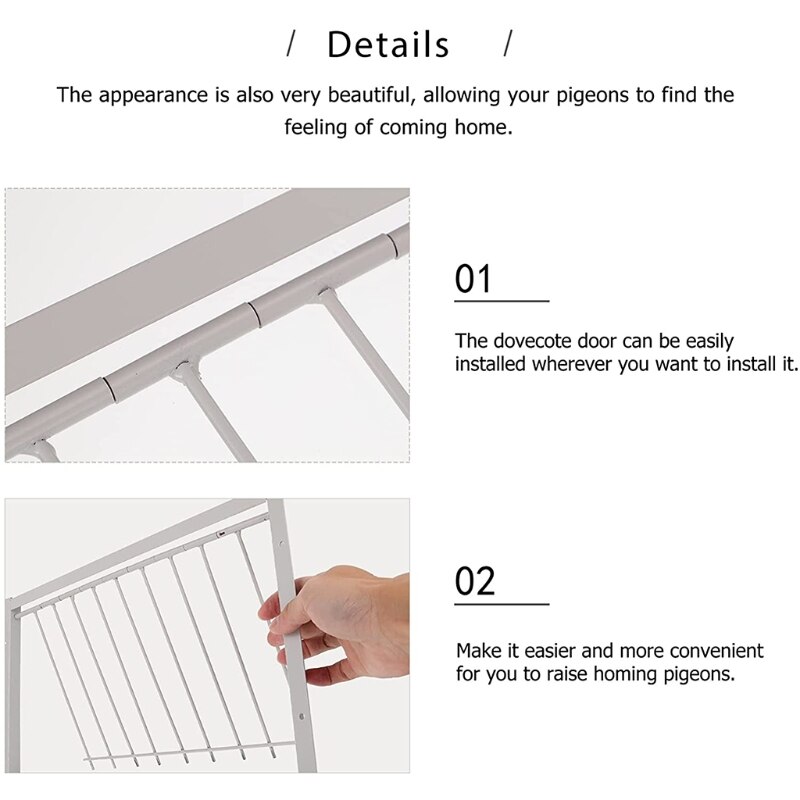 / Details /

The appearance is also very beautiful, allowing your pigeons to find the feeling of coming home.

01

The dovecote door can be easily installed wherever you want to install it.

02

Make it easier and more convenient for you to raise homing pigeons.