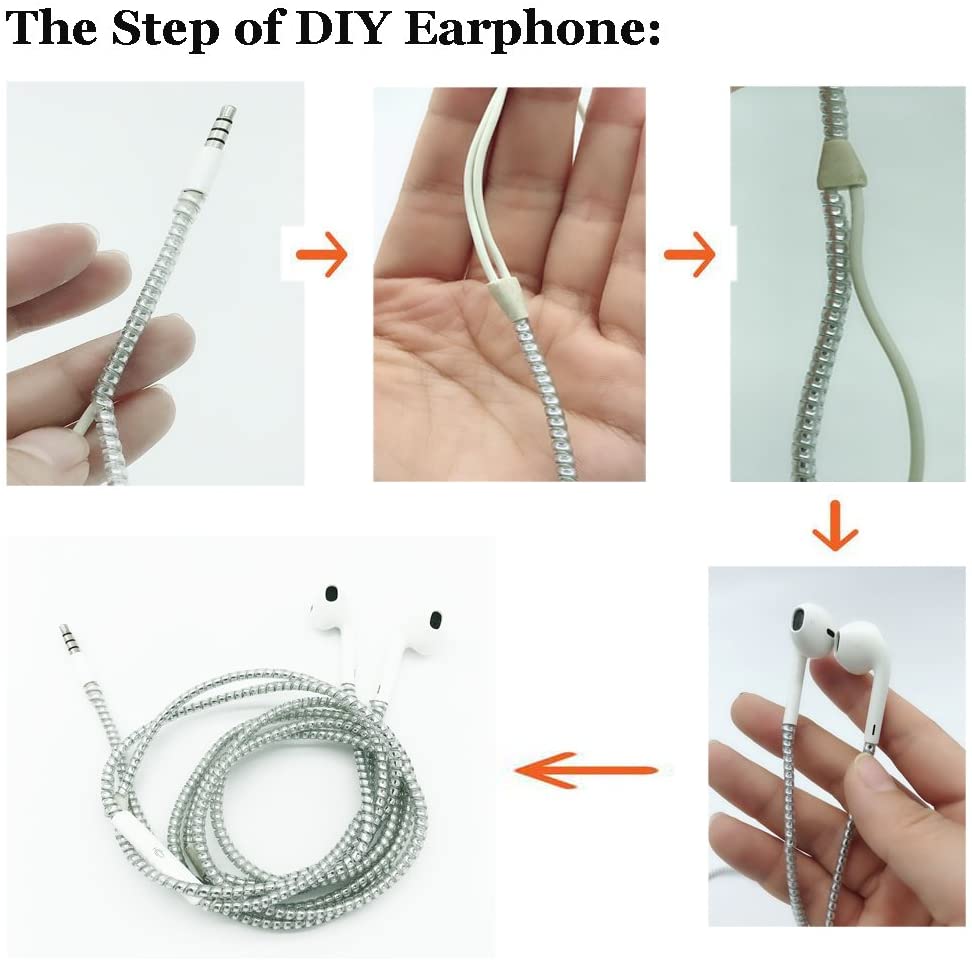 The Step of DIY Earphone: