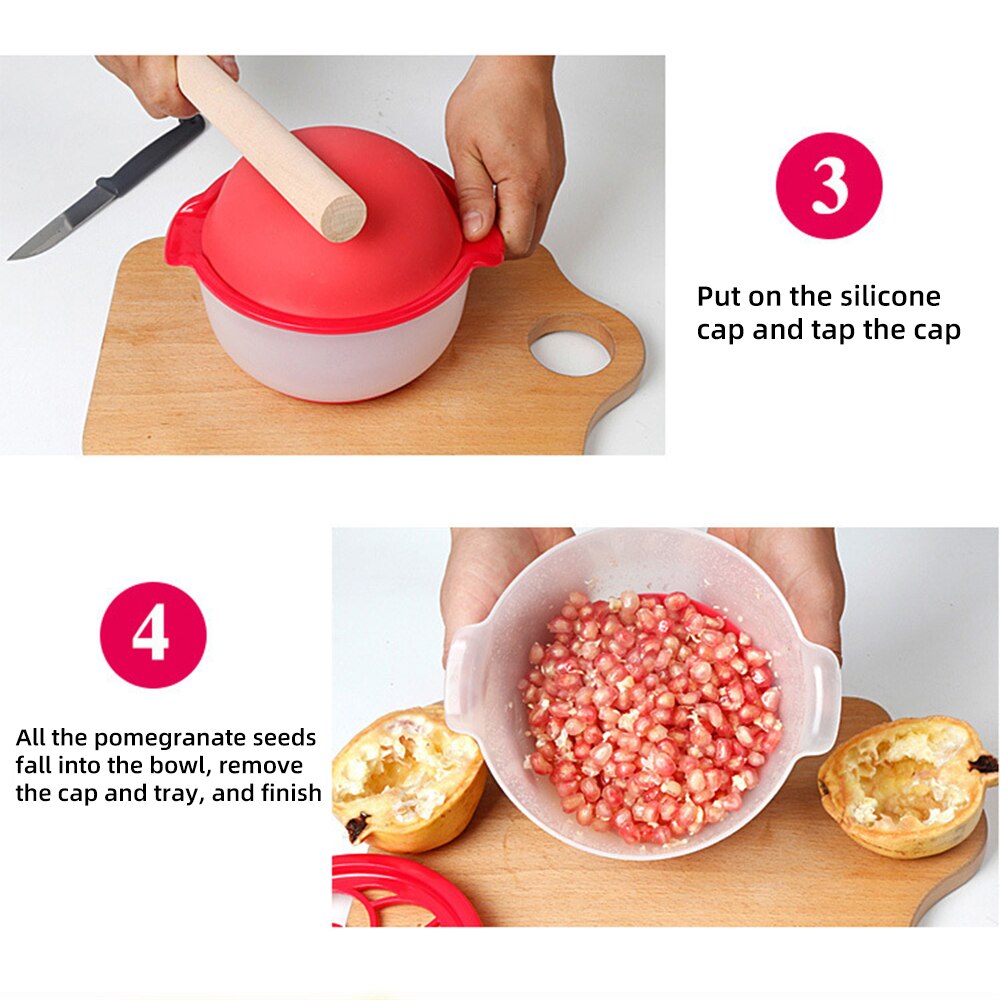 3

Put on the silicone cap and tap the cap

4

All the pomegranate seeds fall into the bowl, remove the cap and tray, and finish