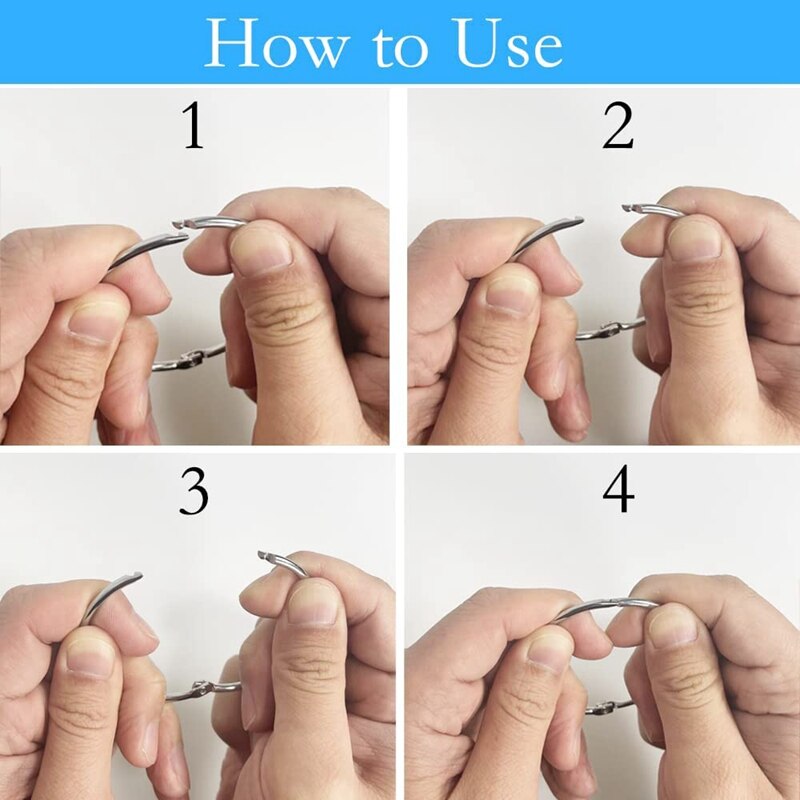 How to Use

1

2

3

4