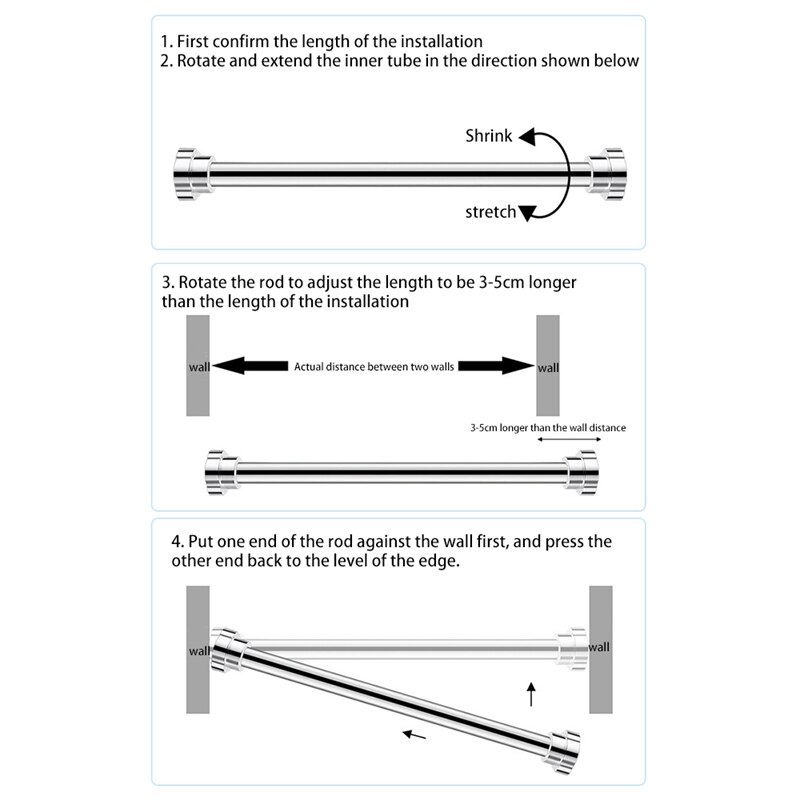 1. First confirm the length of the installation
2. Rotate and extend the inner tube in the direction shown below

Shrink

stretch

3. Rotate the rod to adjust the length to be 3-5cm longer than the length of the installation

wall

Actual distance between two walls

wall

3-5cm longer than the wall distance

4. Put one end of the rod against the wall first, and press the other end back to the level of the edge.

wall

wall