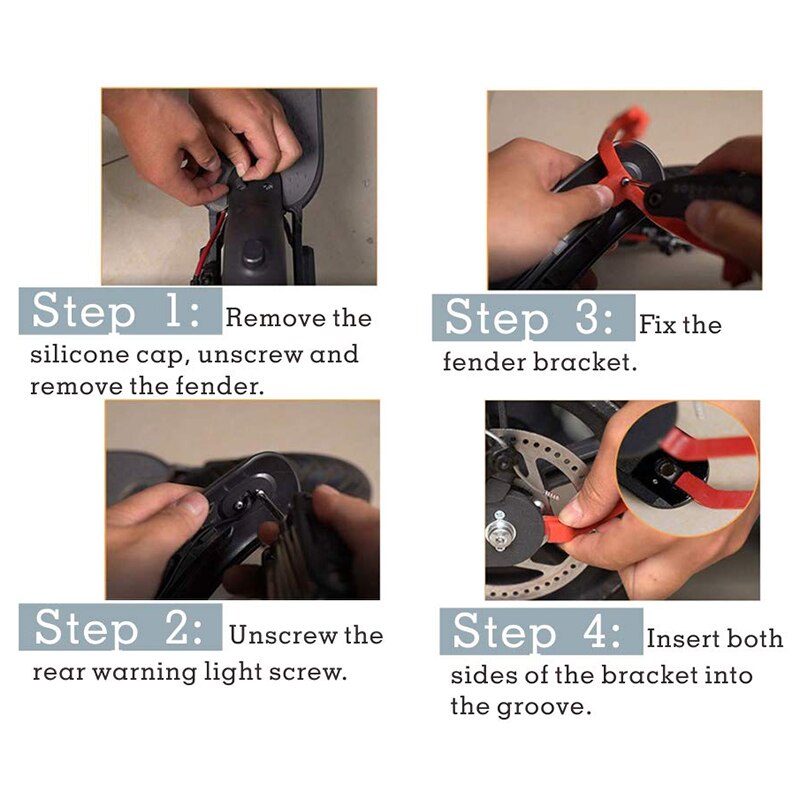 Step 1: Remove the silicone cap, unscrew and remove the fender.

Step 2: Unscrew the rear warning light screw.

Step 3: Fix the fender bracket.

Step 4: Insert both sides of the bracket into the groove.