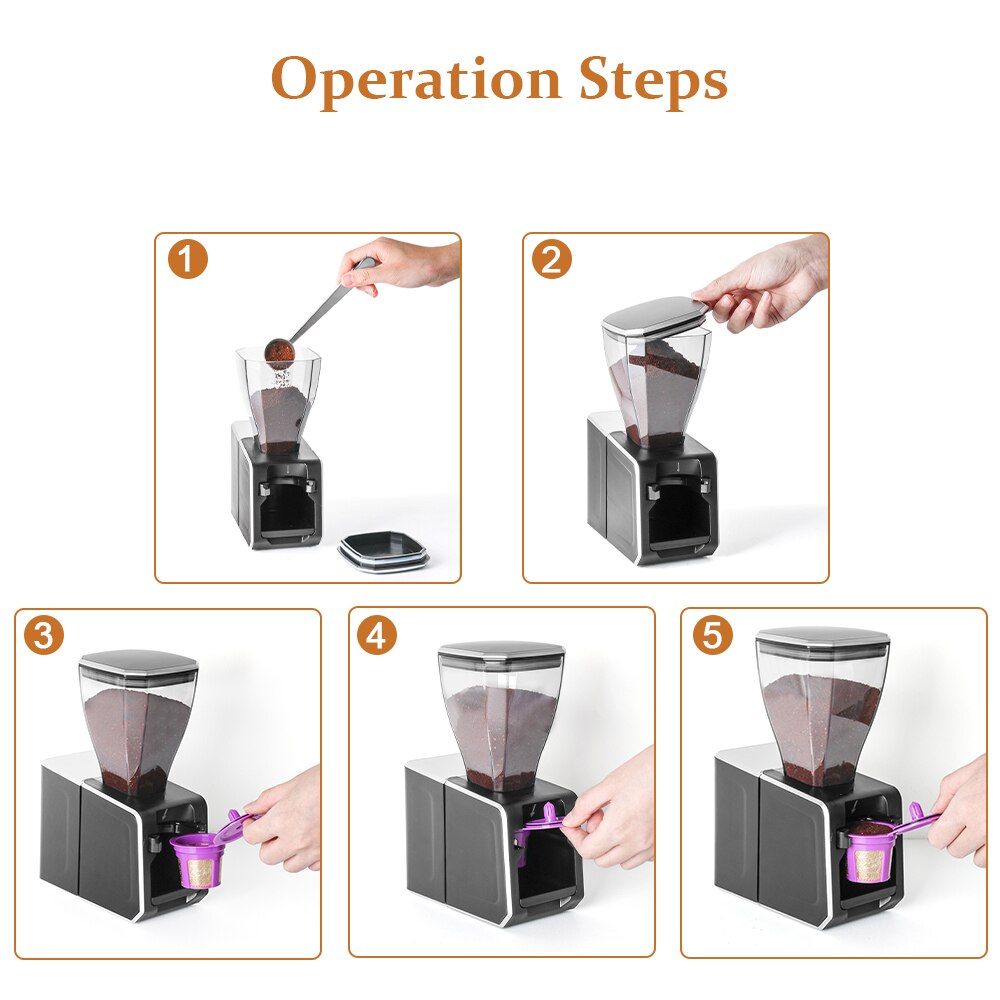 Operation Steps

1

2

3

4

5