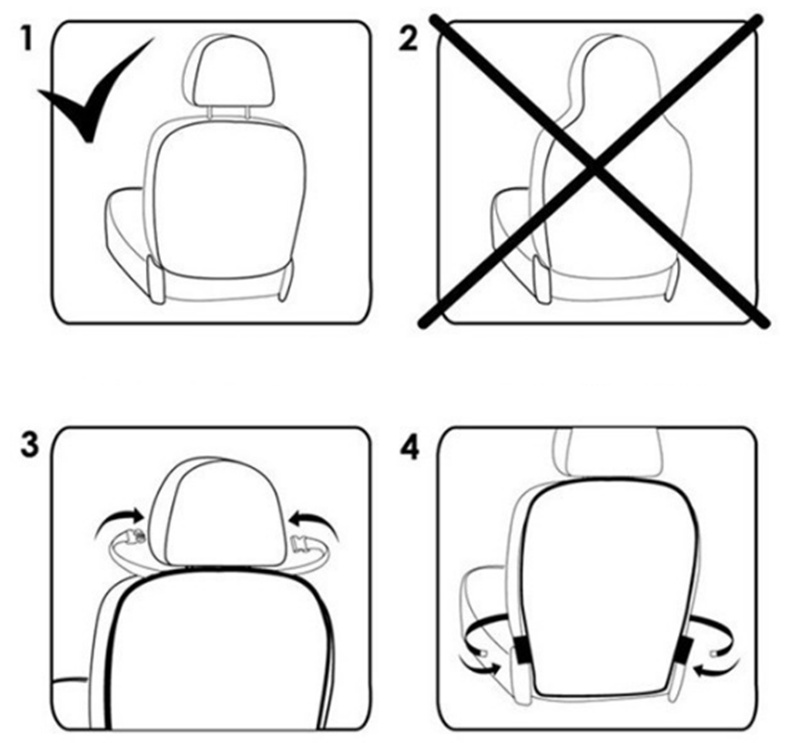 1
2
3
4