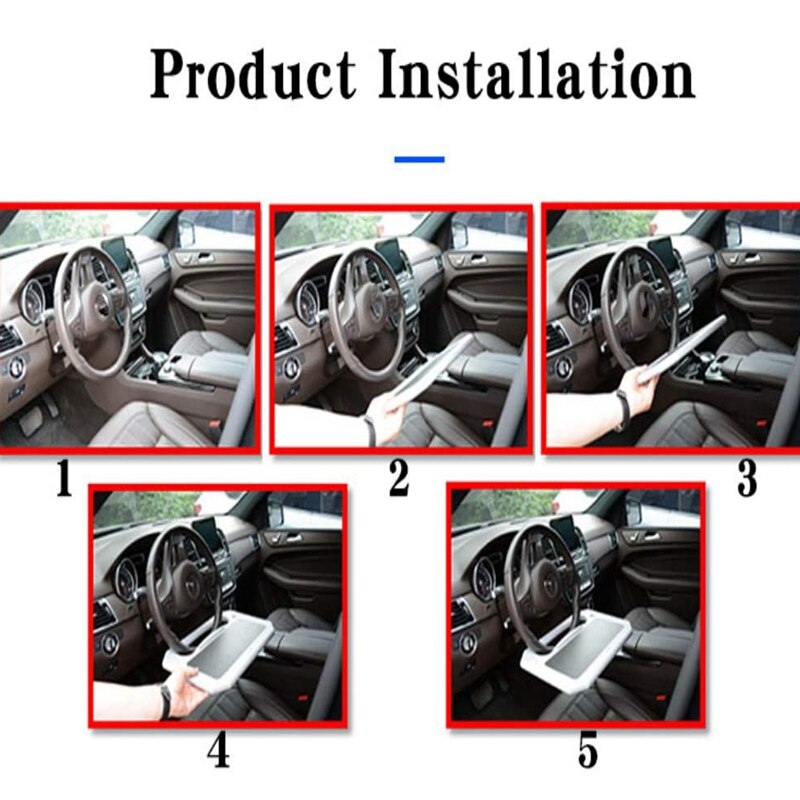 Product Installation

1

2

3

4

5