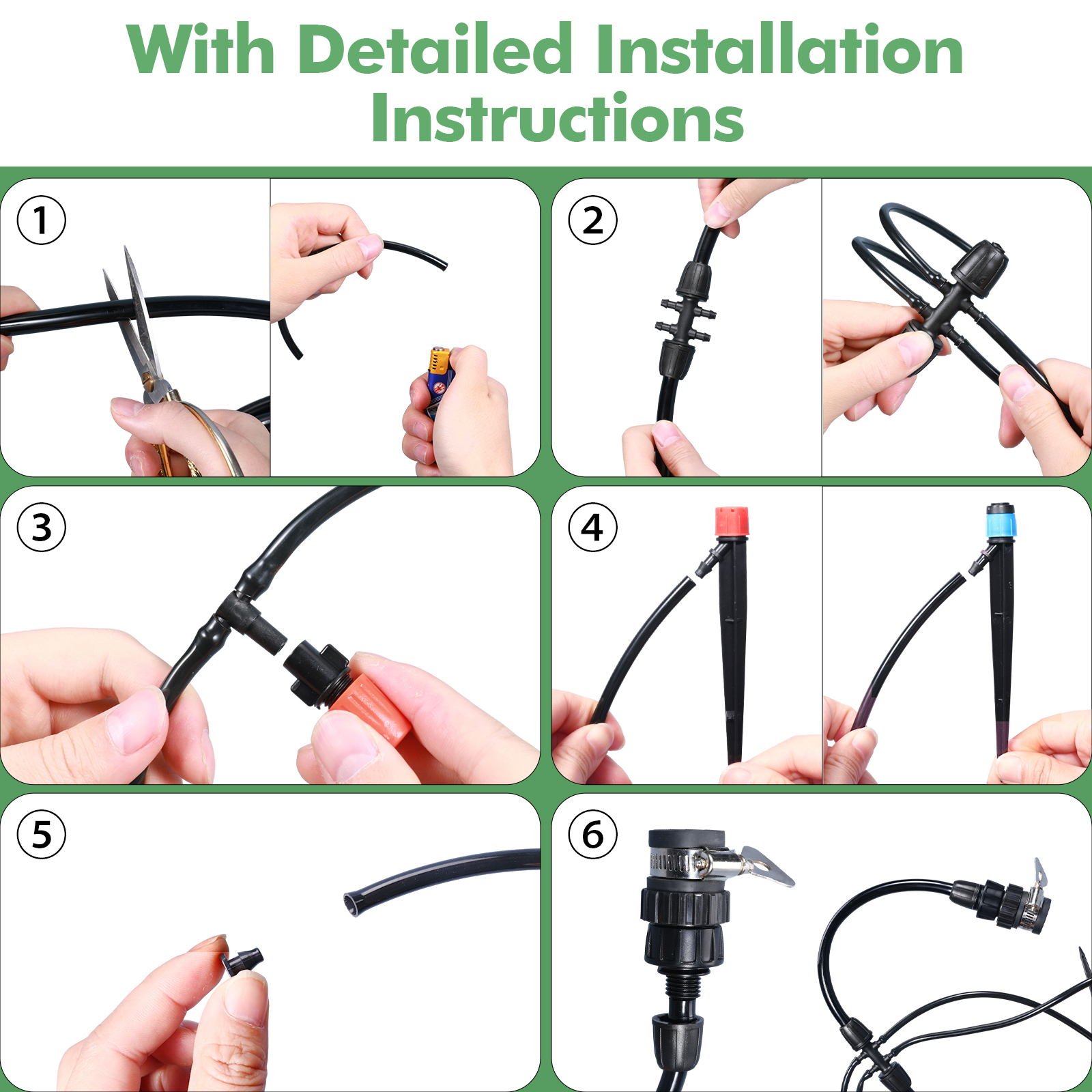 With Detailed Installation Instructions

①

②

③

④

⑤

⑥