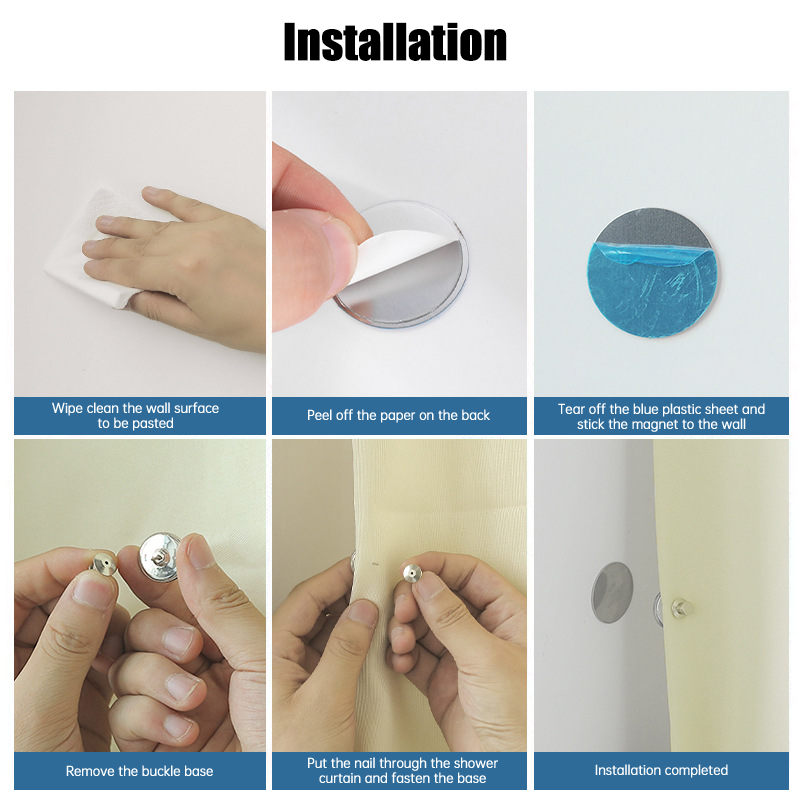 Installation

Wipe clean the wall surface to be pasted

Peel off the paper on the back

Tear off the blue plastic sheet and stick the magnet to the wall

Remove the buckle base

Put the nail through the shower curtain and fasten the base

Installation completed